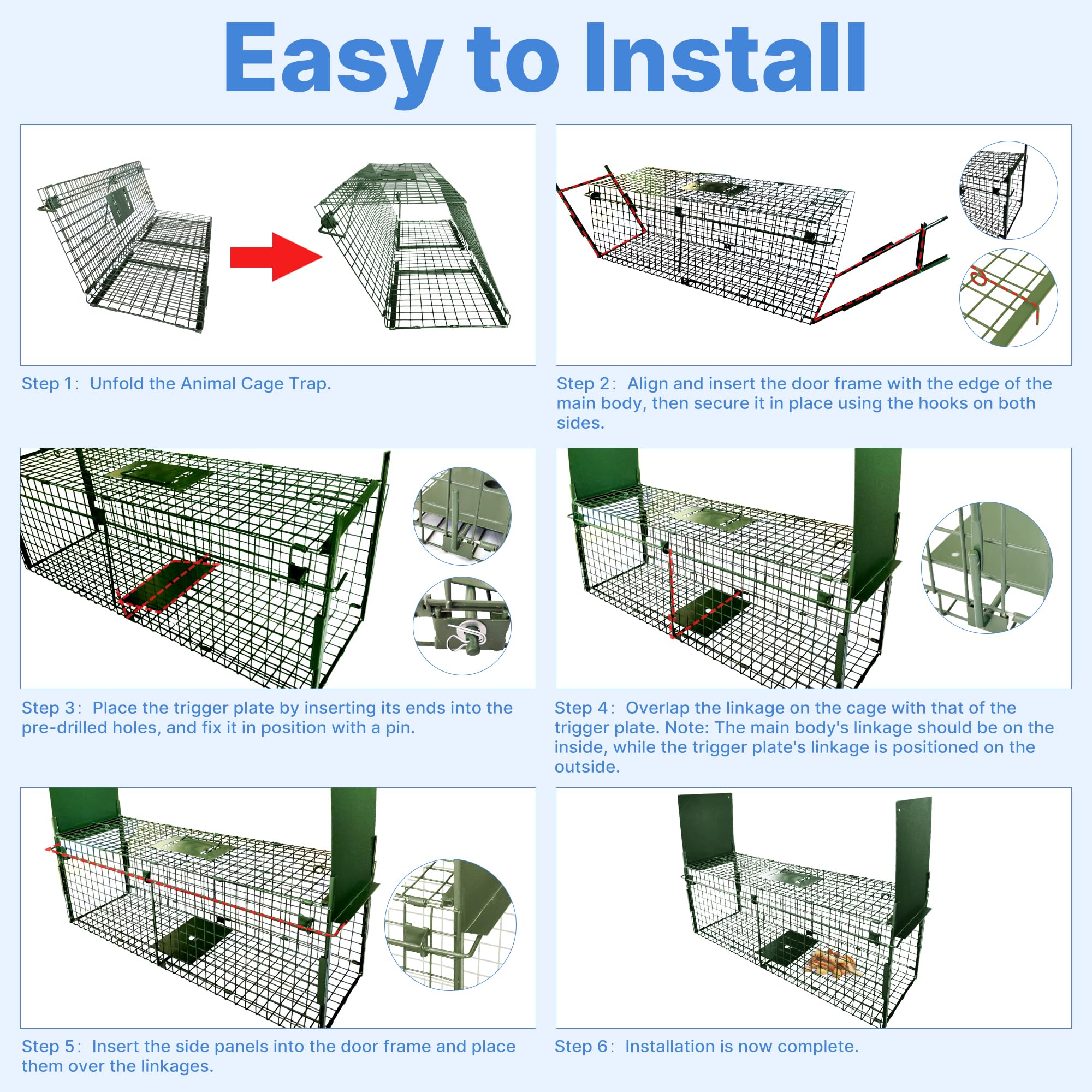 Easy to Install

Step 1: Unfold the Animal Cage Trap.

Step 2: Align and insert the door frame with the edge of the main body, then secure it in place using the hooks on both sides.

Step 3: Place the trigger plate by inserting its ends into the pre-drilled holes, and fix it in position with a pin.

Step 4: Overlap the linkage on the cage with that of the trigger plate. Note: The main body's linkage should be on the inside, while the trigger plate's linkage is positioned on the outside.

Step 5: Insert the side panels into the door frame and place them over the linkages.

Step 6: Installation is now complete.