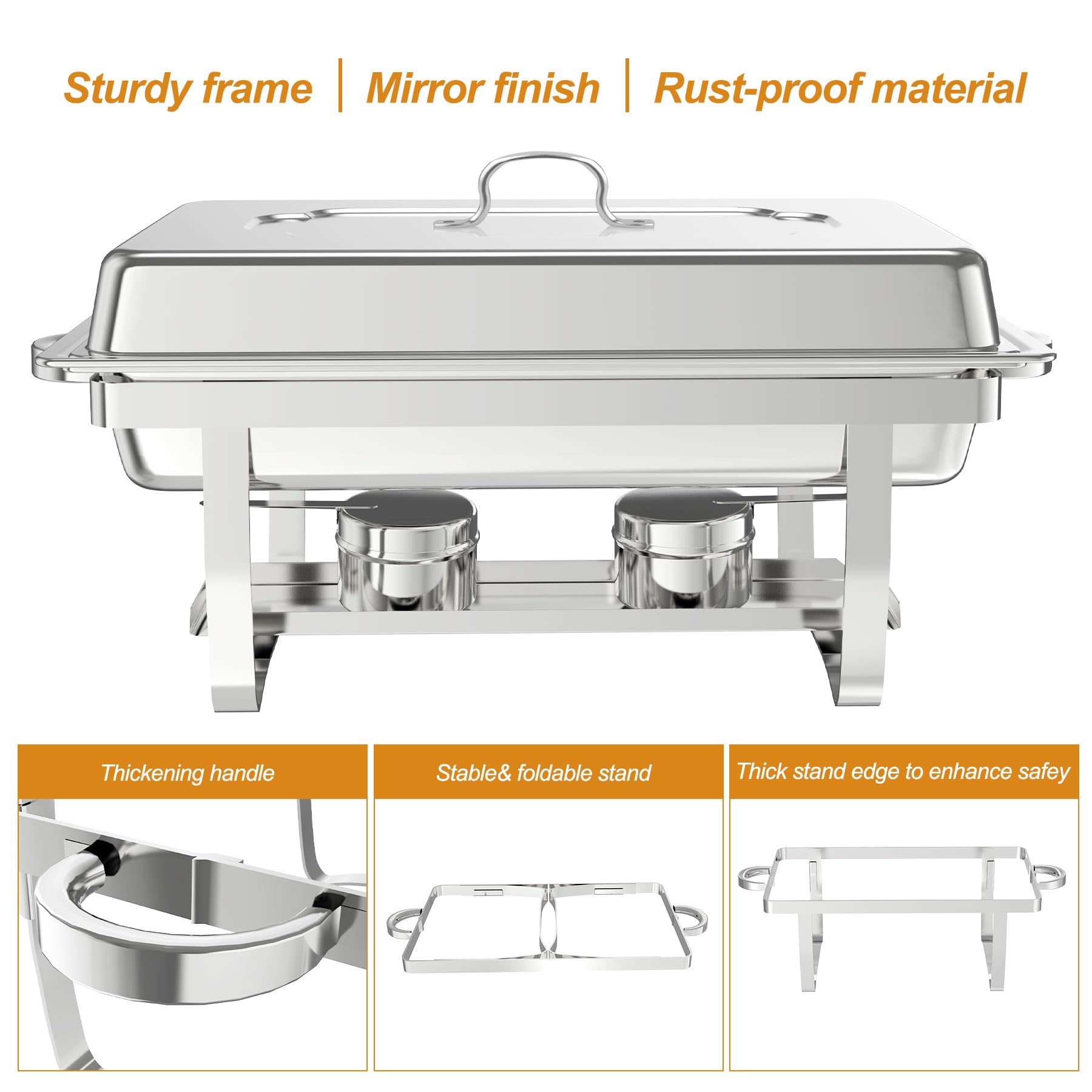 Sturdy frame | Mirror finish | Rust-proof material

Thickening handle

Stable& foldable stand

Thick stand edge to enhance safey