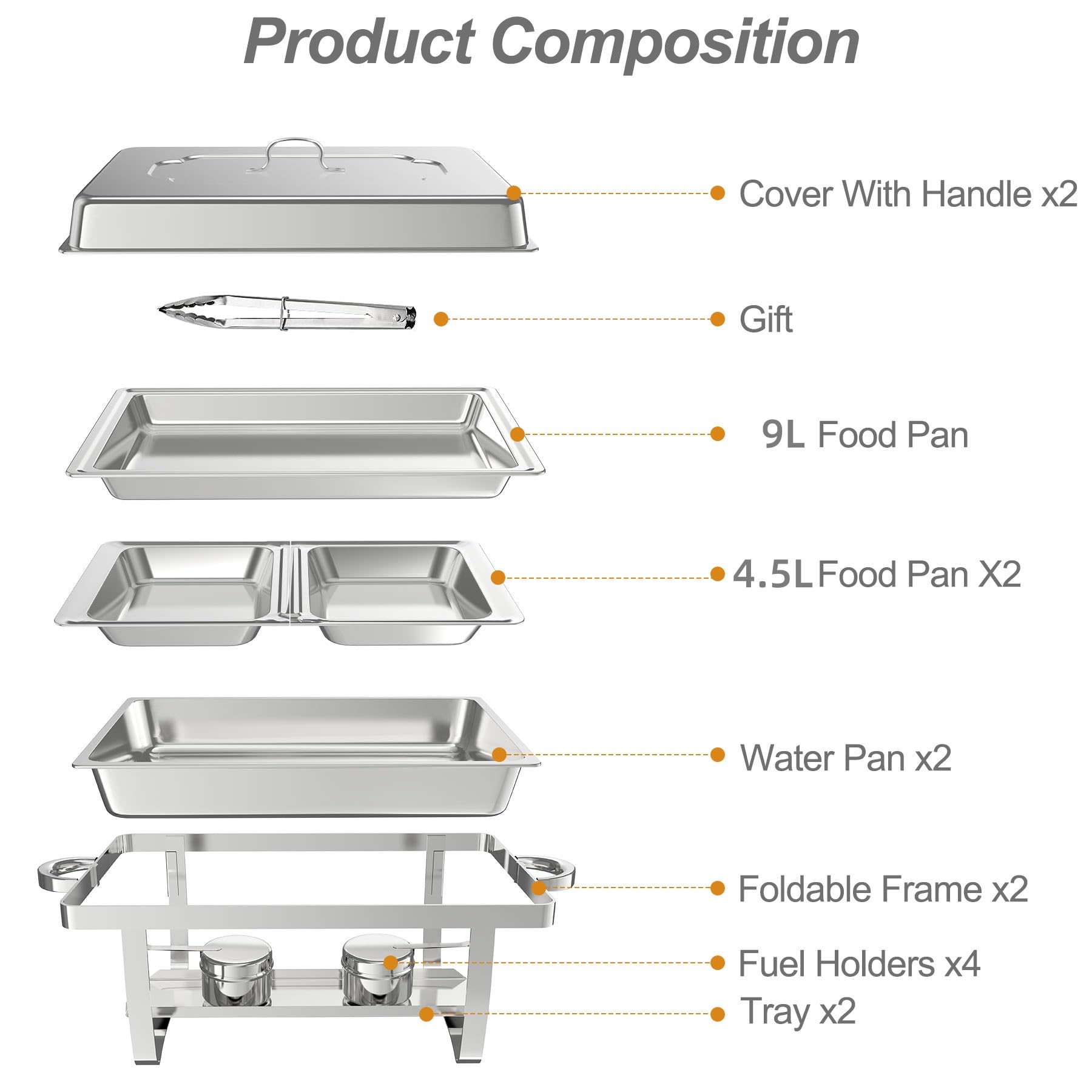 Product Composition

Cover With Handle x2

Gift

9L Food Pan

4.5L Food Pan X2

Water Pan x2

Foldable Frame x2

Fuel Holders x4

Tray x2