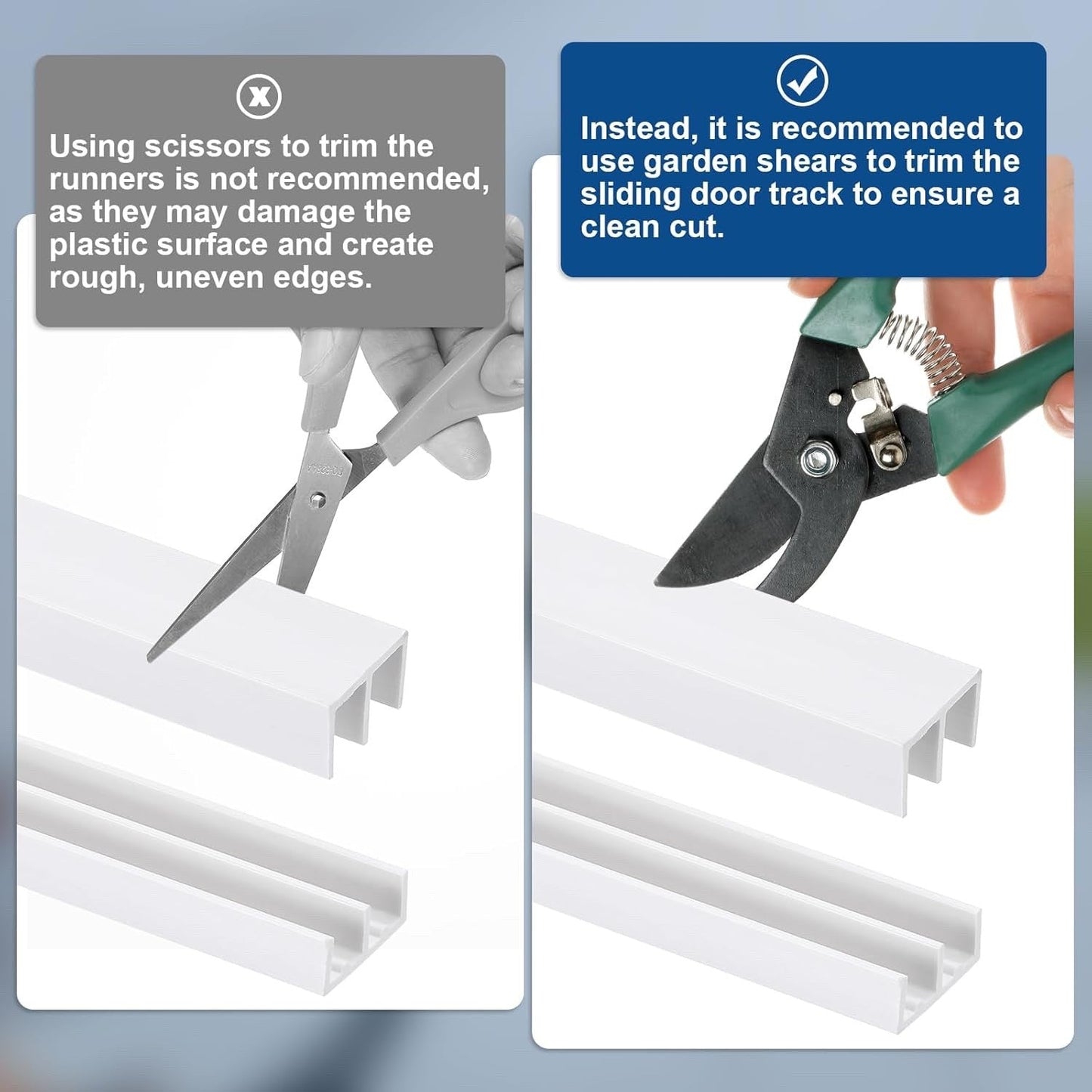 Using scissors to trim the runners is not recommended, as they may damage the plastic surface and create rough, uneven edges.

Instead, it is recommended to use garden shears to trim the sliding door track to ensure a clean cut.