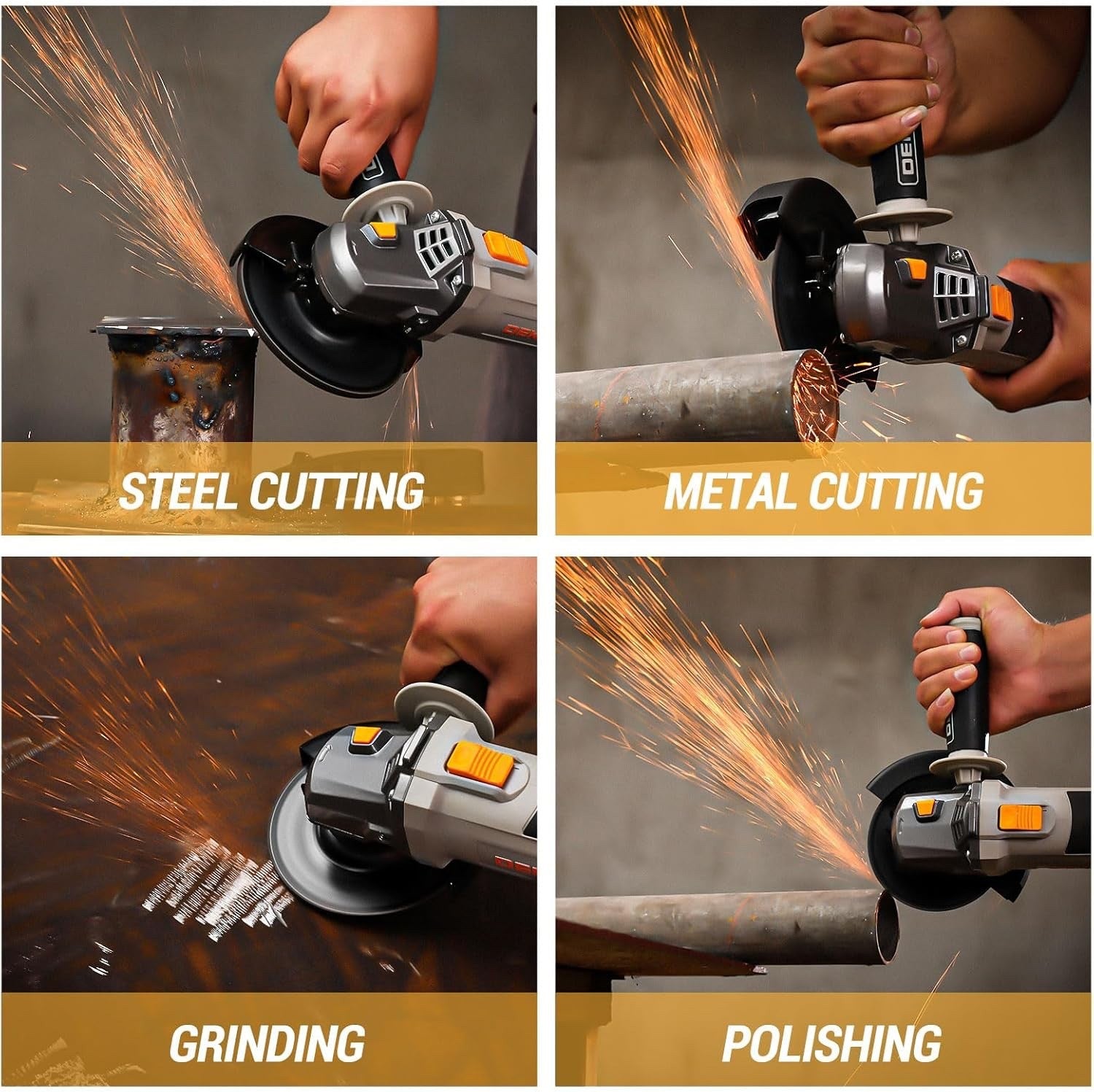 STEEL CUTTING

METAL CUTTING

GRINDING

POLISHING