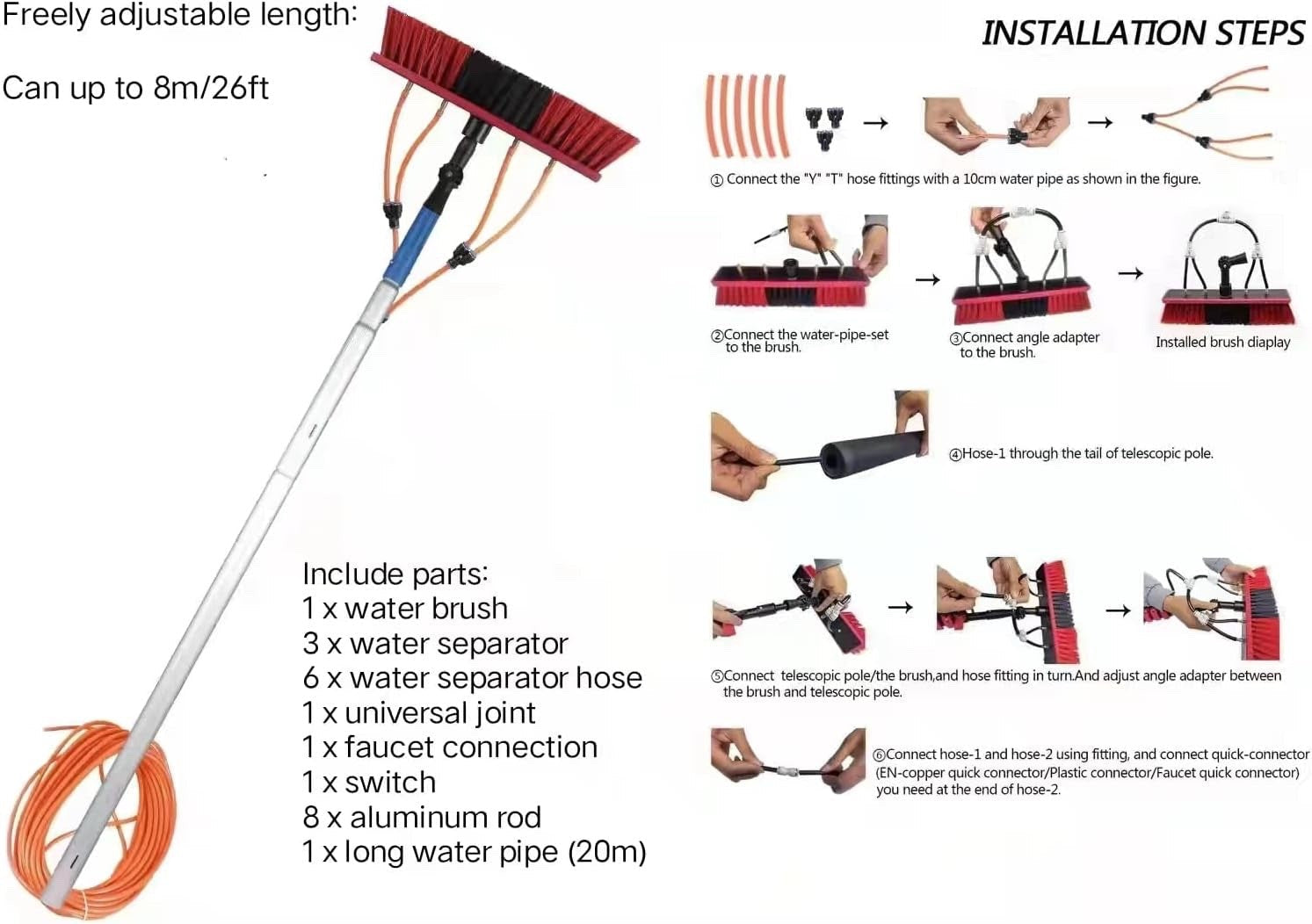 Freely adjustable length:

Can up to 8m/26ft

Include parts:
1 x water brush
3 x water separator
6 x water separator hose
1 x universal joint
1 x faucet connection
1 x switch
8 x aluminum rod
1 x long water pipe (20m)

INSTALLATION STEPS

① Connect the "Y" "T" hose fittings with a 10cm water pipe as shown in the figure.

②Connect the water-pipe-set to the brush.

③Connect angle adapter to the brush.

Installed brush diaplay

④Hose-1 through the tail of telescopic pole.

⑤Connect telescopic pole/the brush,and hose fitting in turn.And adjust angle adapter between the brush and telescopic pole.

⑥Connect hose-1 and hose-2 using fitting, and connect quick-connector (EN-copper quick connector/Plastic connector/Faucet quick connector) you need at the end of hose-2.