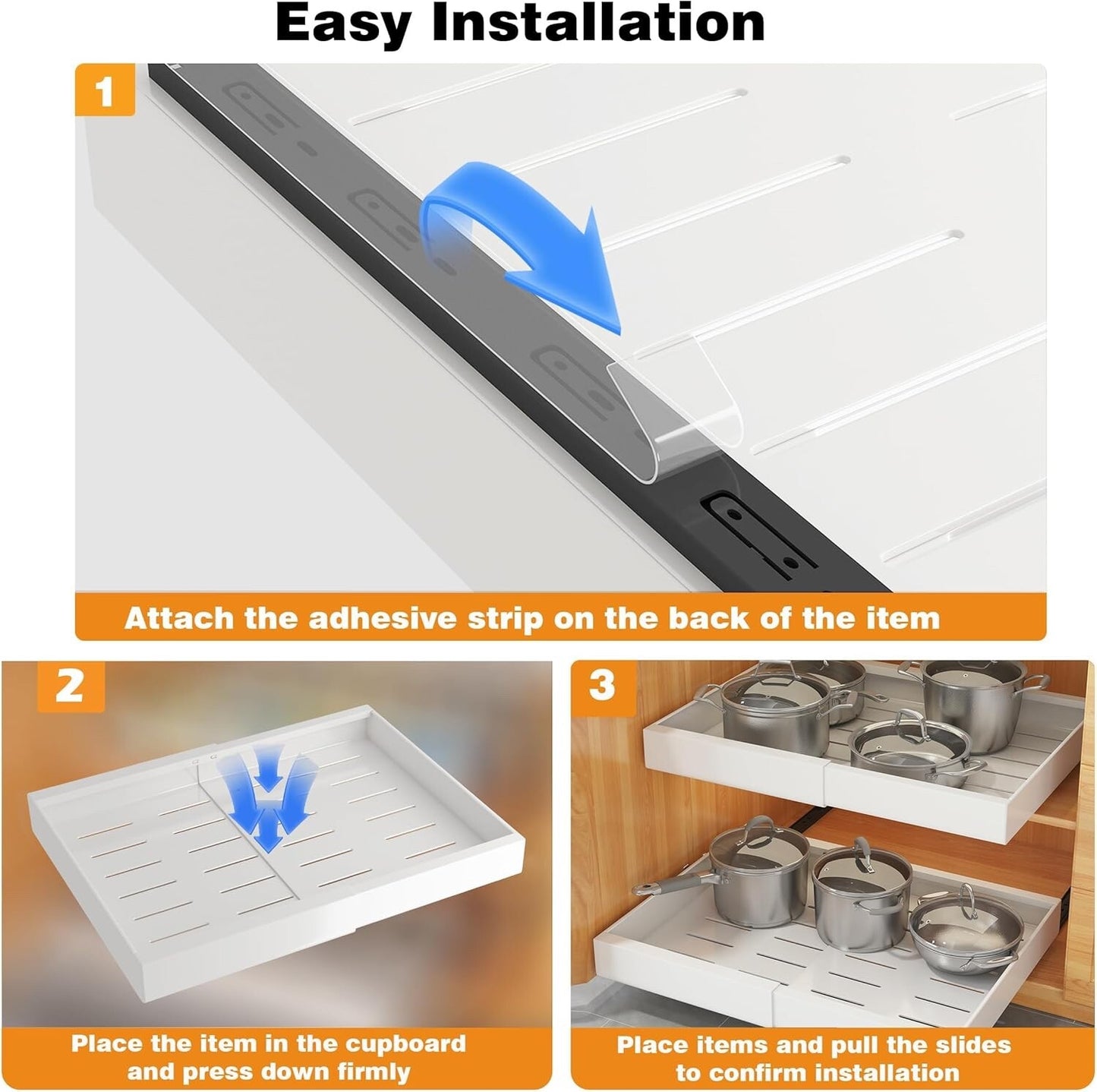 Easy Installation

1

Attach the adhesive strip on the back of the item

2

Place the item in the cupboard and press down firmly

3

Place items and pull the slides to confirm installation