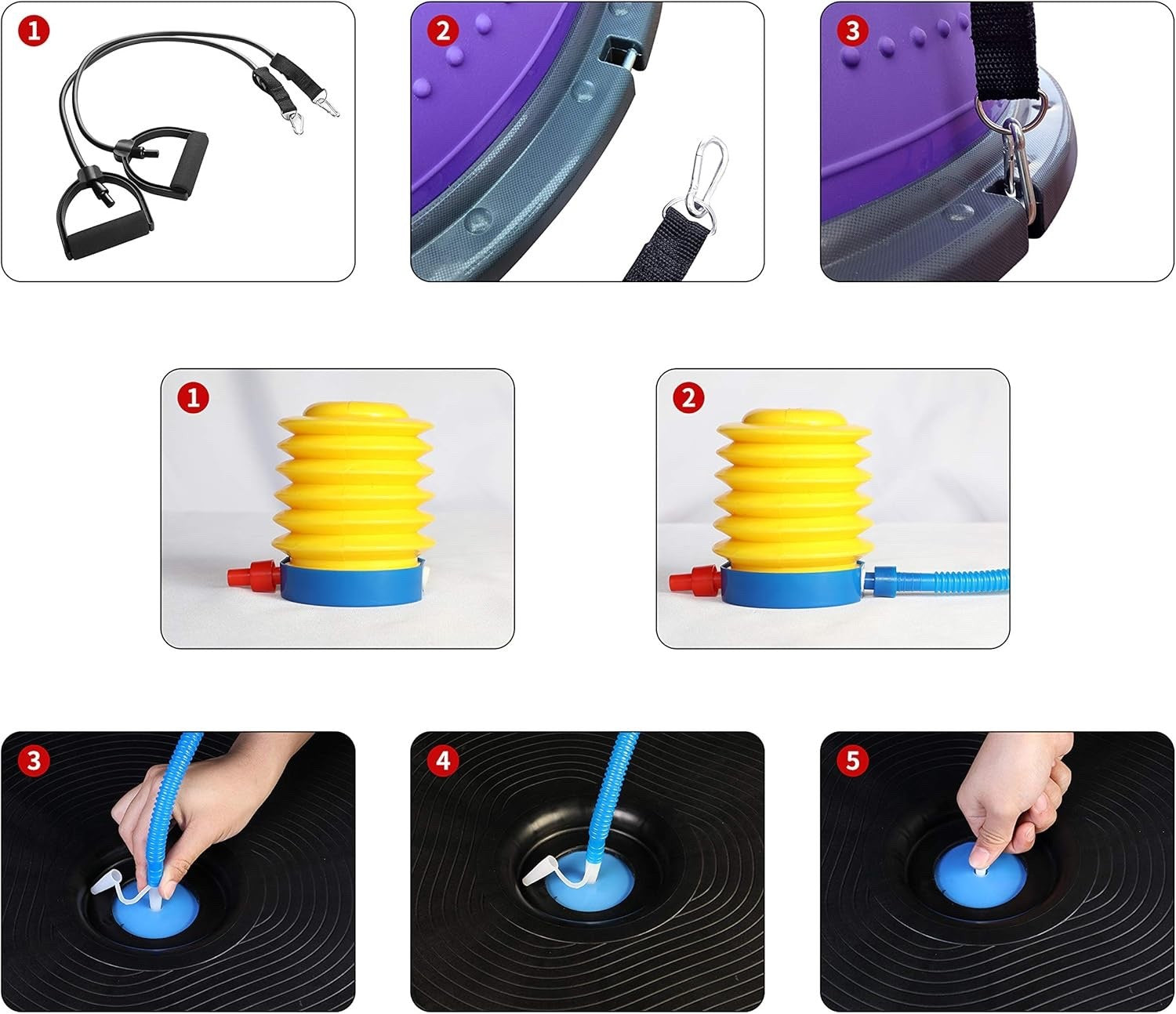 1

2

3

1

2

3

4

5