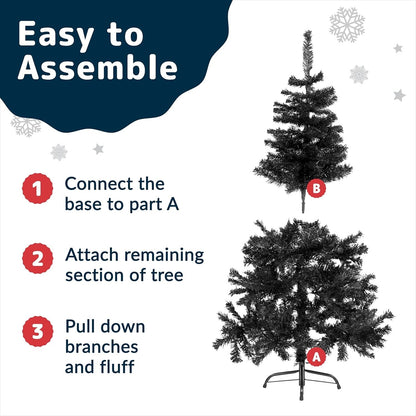 Easy to Assemble

1 Connect the base to part A

2 Attach remaining section of tree

3 Pull down branches and fluff

B

A