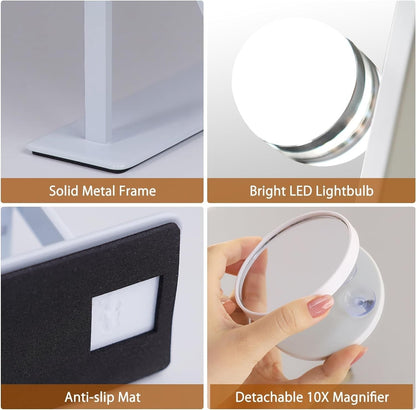 Solid Metal Frame

Bright LED Lightbulb

Anti-slip Mat

Detachable 10X Magnifier