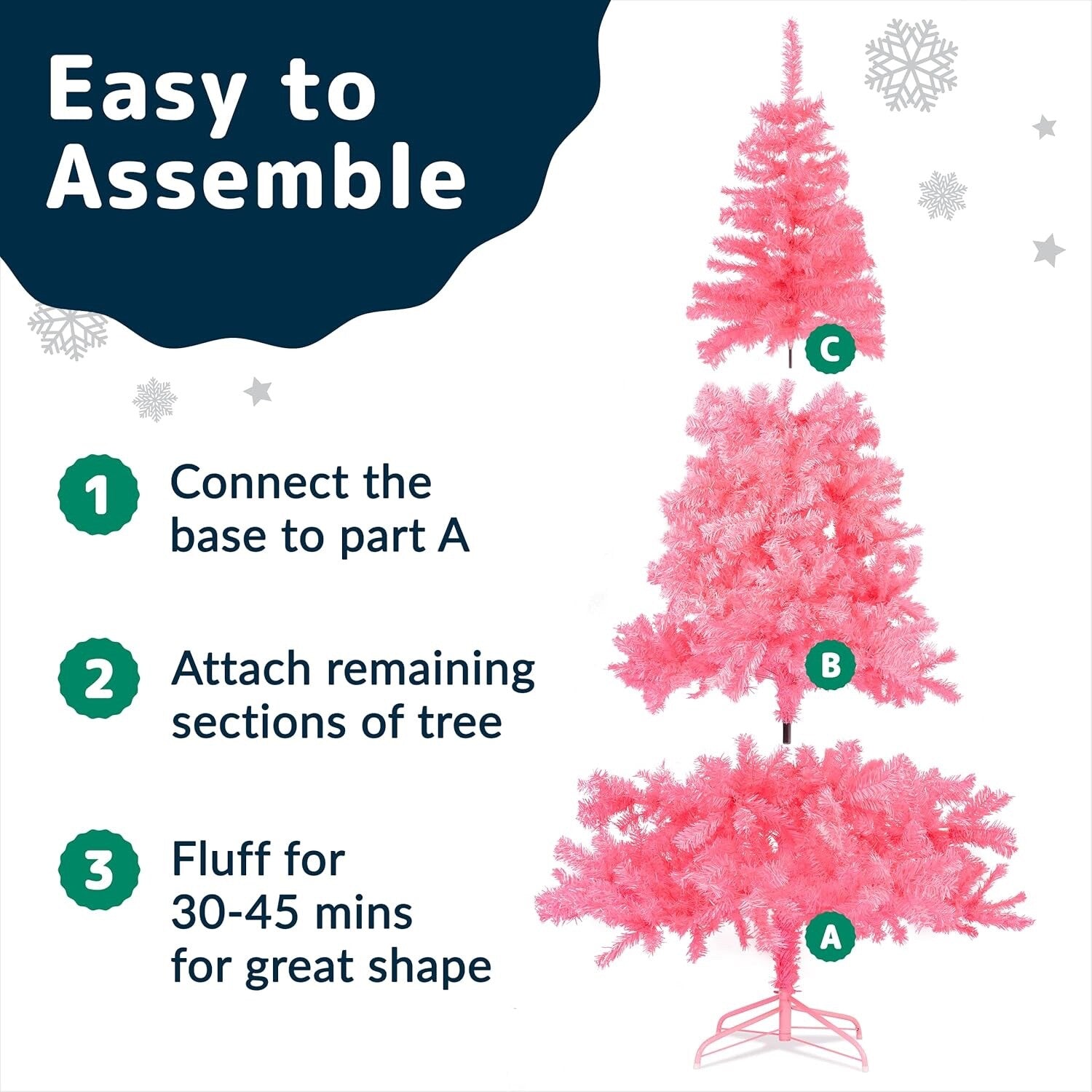 Easy to Assemble

1 Connect the base to part A

2 Attach remaining sections of tree

3 Fluff for 30-45 mins for great shape

C

B

A