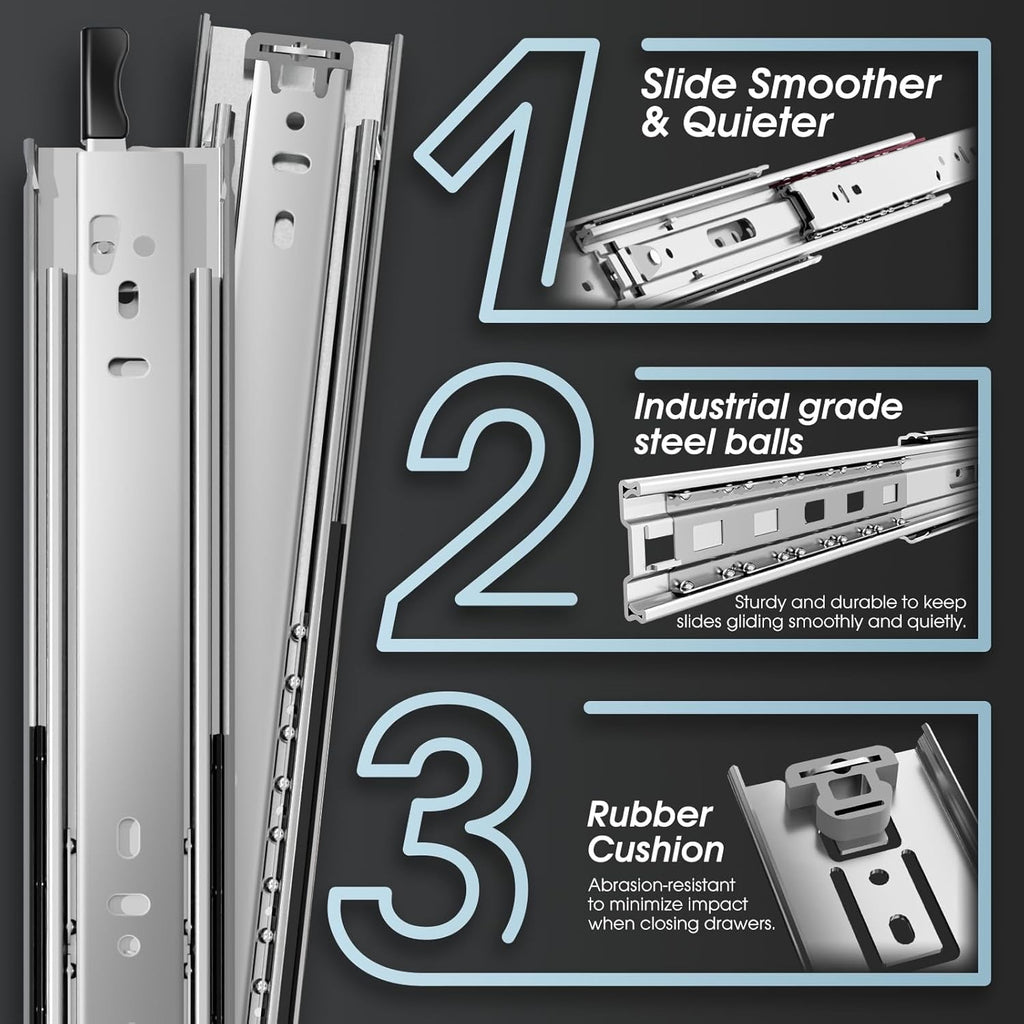 1
Slide Smoother & Quieter

2
Industrial grade steel balls

Sturdy and durable to keep slides gliding smoothly and quietly.

3
Rubber Cushion

Abrasion-resistant to minimize impact when closing drawers.