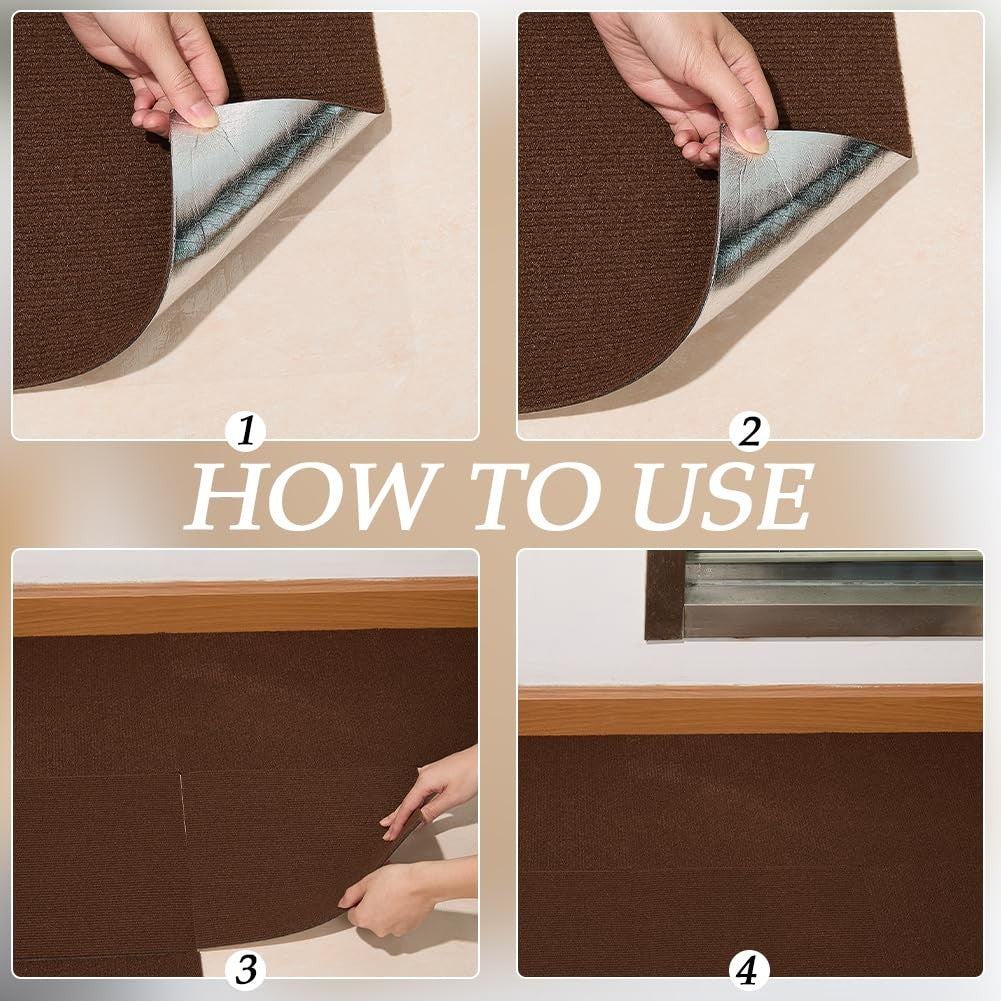 1

2

HOW TO USE

3

4