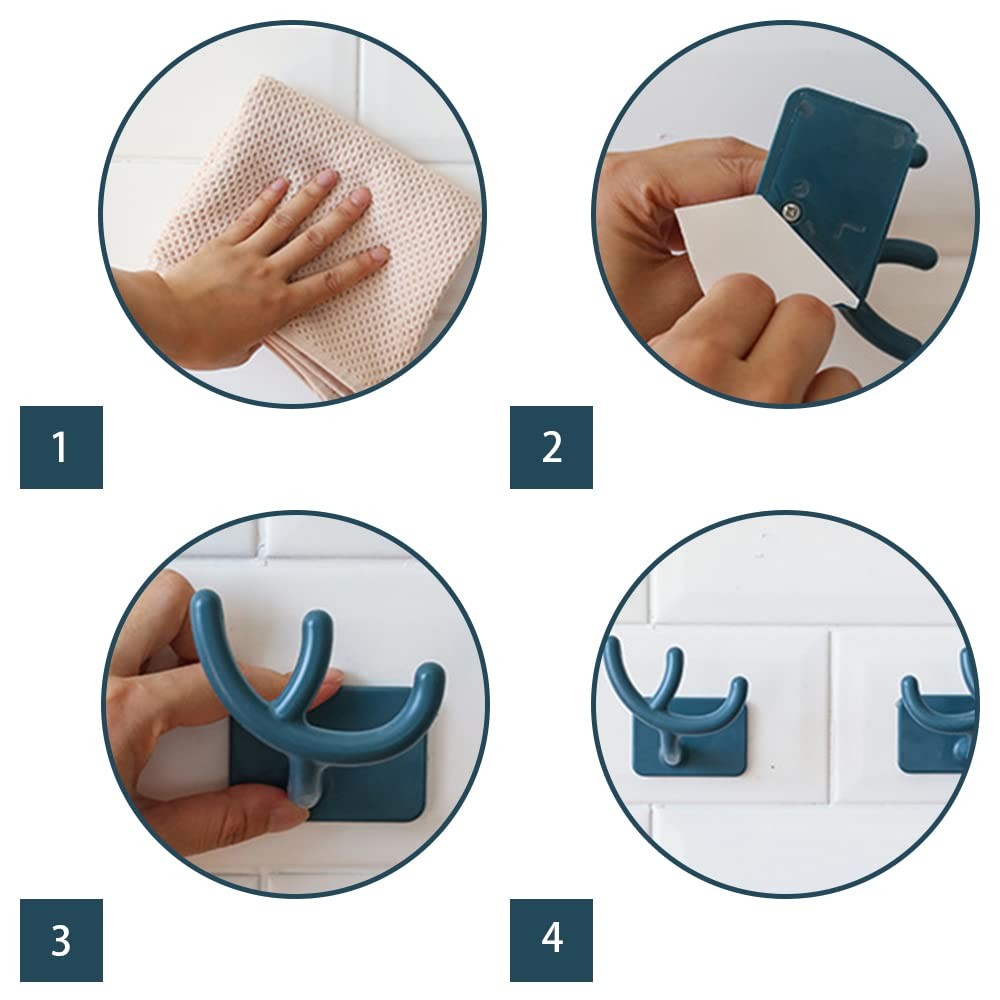 1

2

3

4