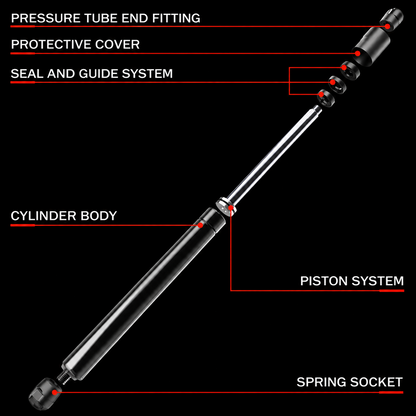 PRESSURE TUBE END FITTING

PROTECTIVE COVER

SEAL AND GUIDE SYSTEM

CYLINDER BODY

PISTON SYSTEM

SPRING SOCKET