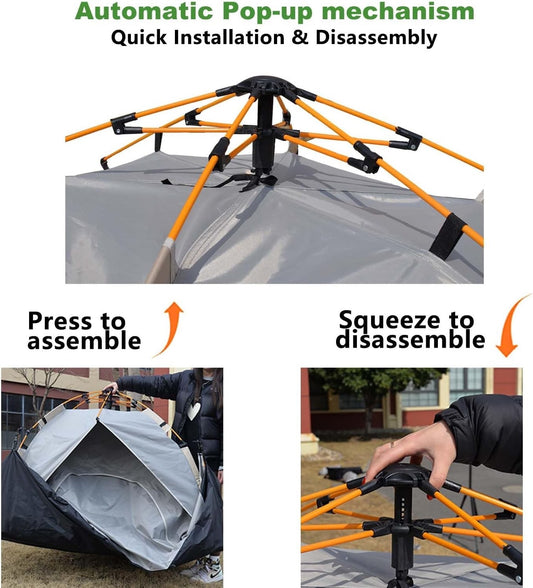 Automatic Pop-up mechanism
Quick Installation & Disassembly

Press to assemble

Squeeze to disassemble