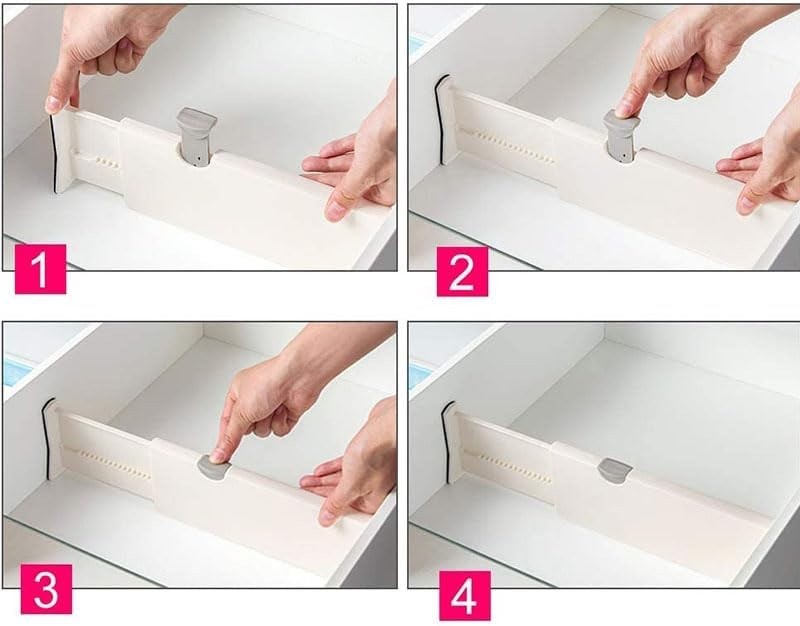 1

2

3

4