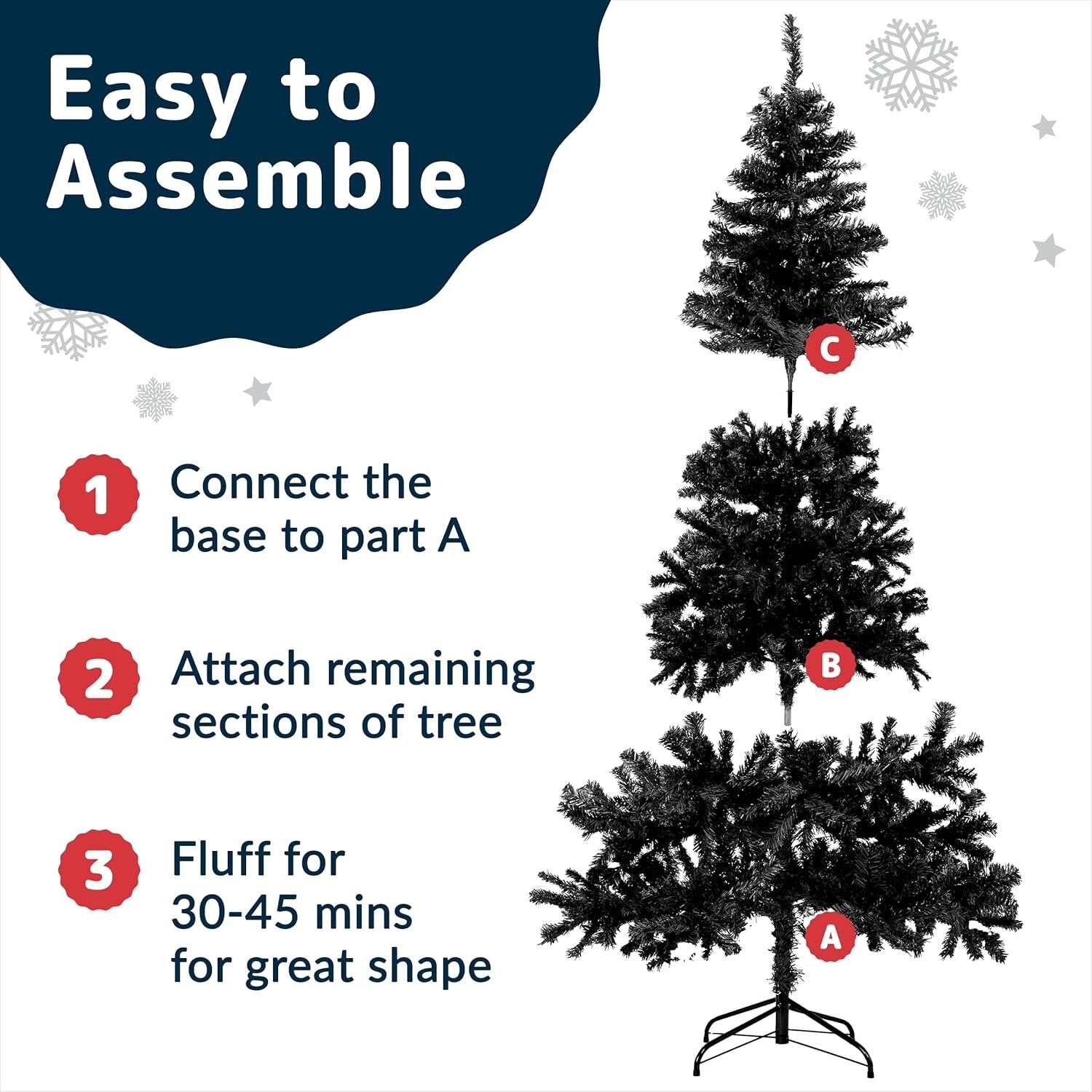 Easy to Assemble

1 Connect the base to part A

2 Attach remaining sections of tree

3 Fluff for 30-45 mins for great shape

C

B

A