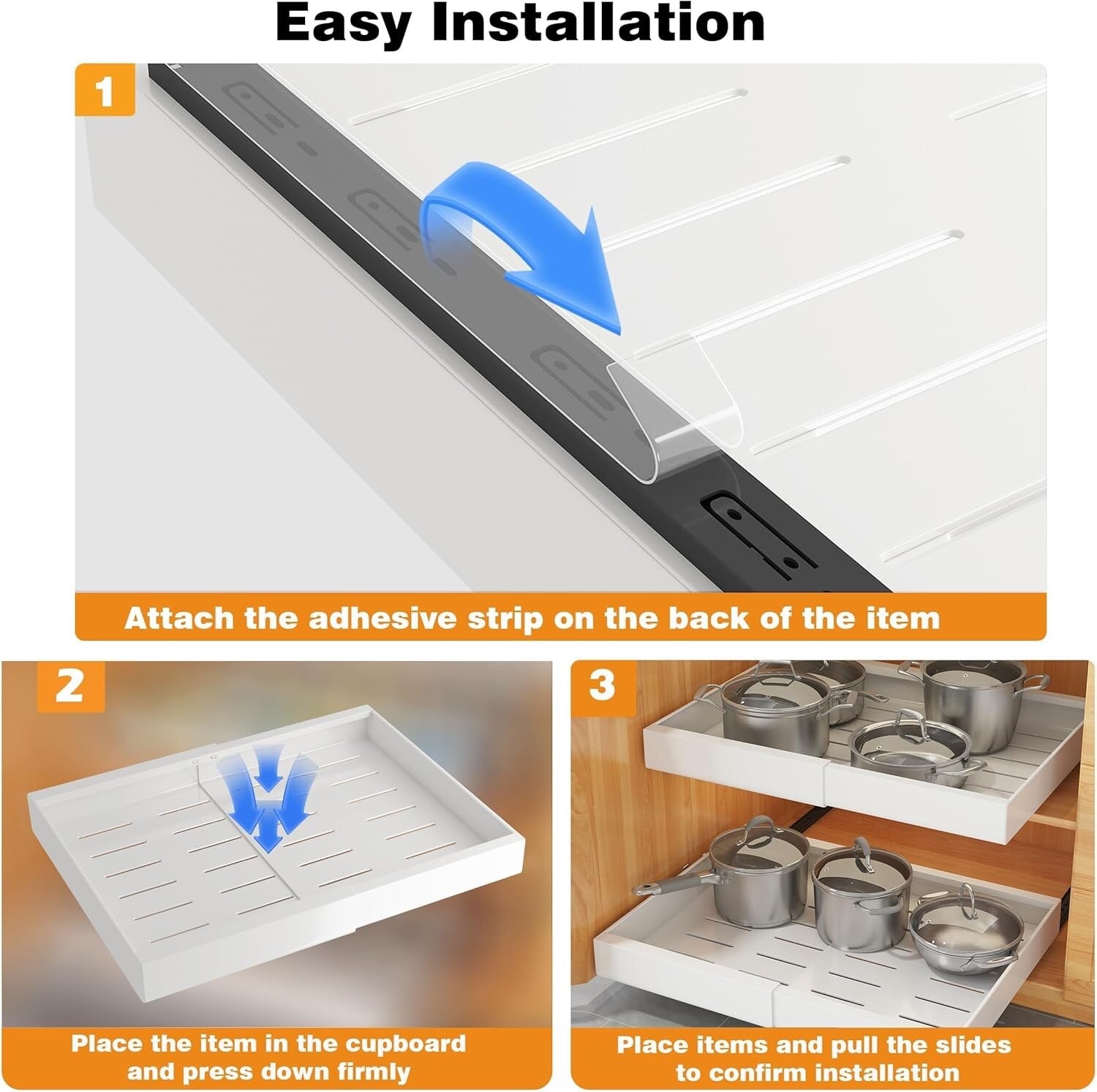 Easy Installation

1

Attach the adhesive strip on the back of the item

2

Place the item in the cupboard and press down firmly

3

Place items and pull the slides to confirm installation