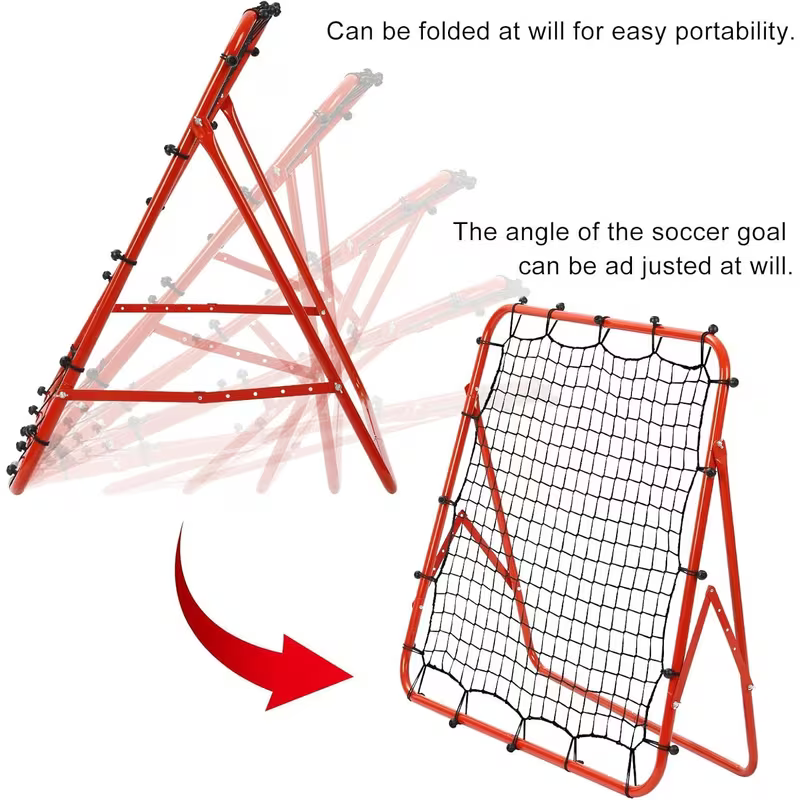 Can be folded at will for easy portability.

The angle of the soccer goal can be ad justed at will.