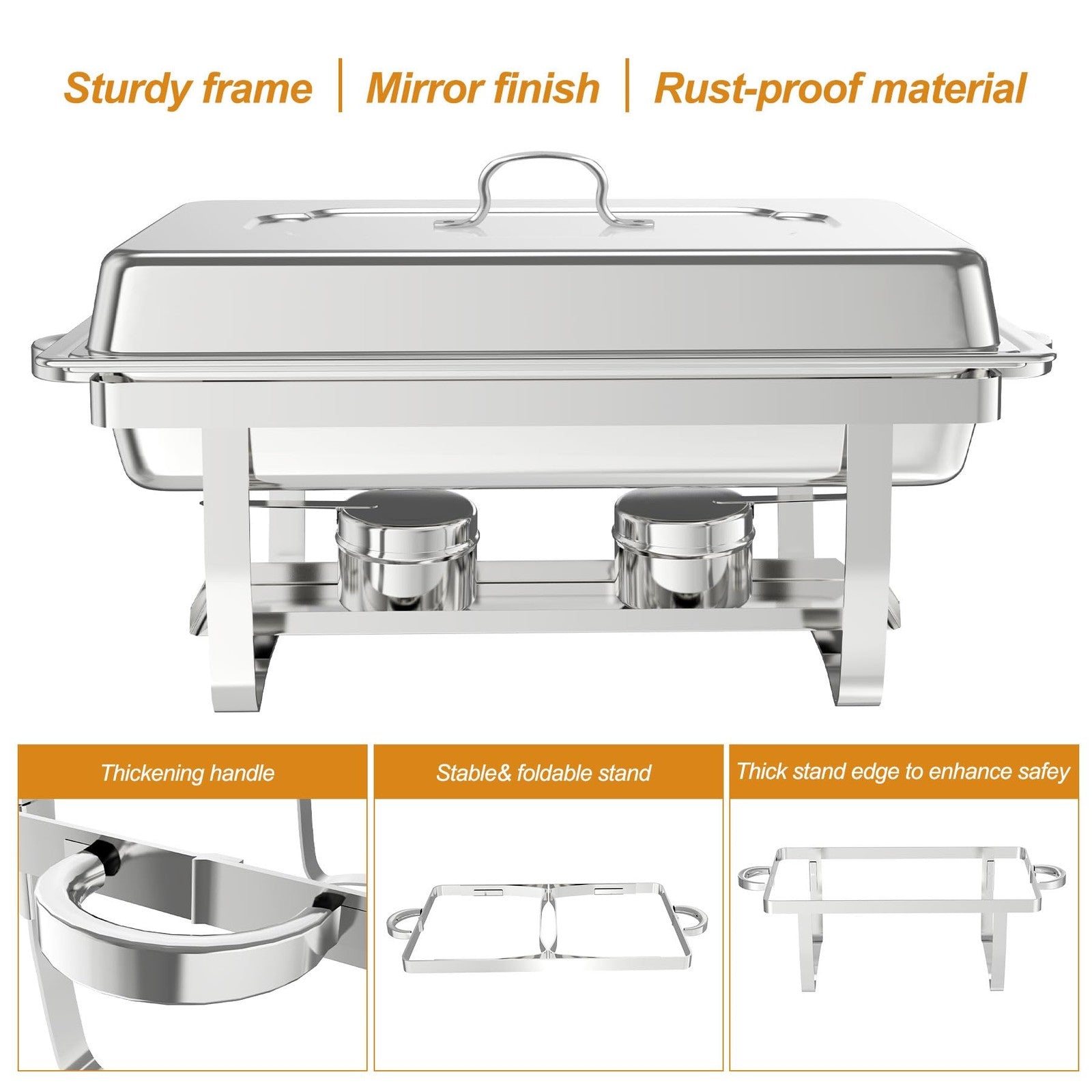 Sturdy frame | Mirror finish | Rust-proof material

Thickening handle

Stable& foldable stand

Thick stand edge to enhance safey