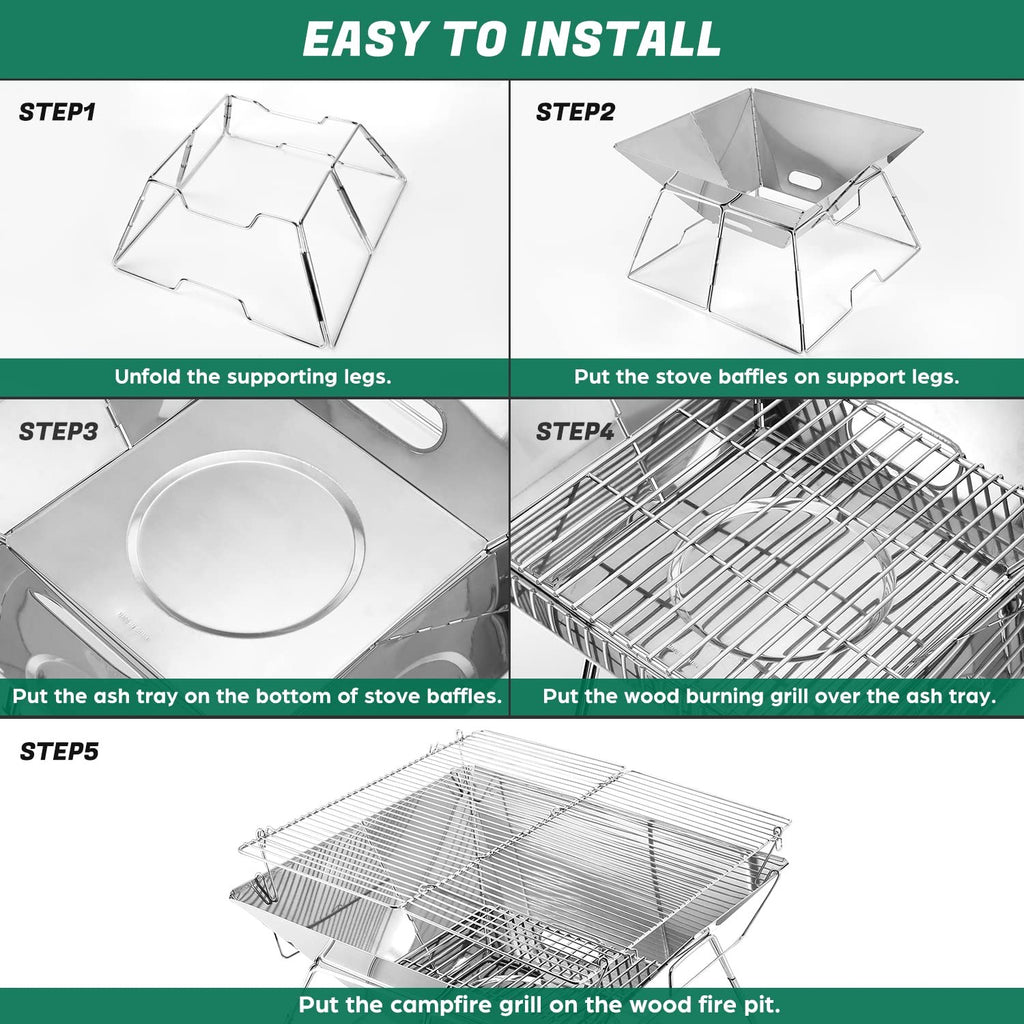 EASY TO INSTALL

STEP1

Unfold the supporting legs.

STEP2

Put the stove baffles on support legs.

STEP3

Put the ash tray on the bottom of stove baffles.

STEP4

Put the wood burning grill over the ash tray.

STEP5

Put the campfire grill on the wood fire pit.