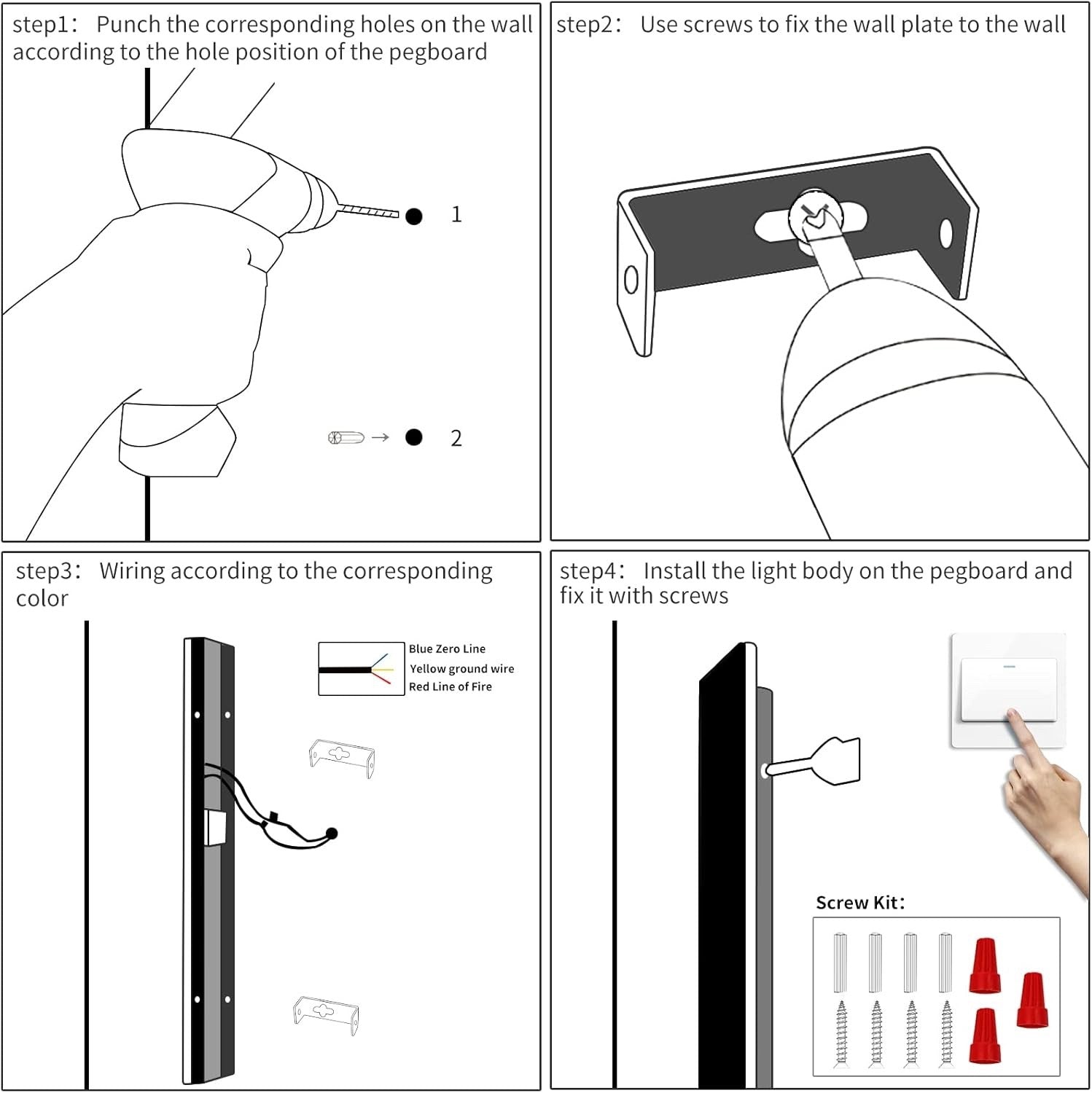 step1: Punch the corresponding holes on the wall according to the hole position of the pegboard

1

2

step2: Use screws to fix the wall plate to the wall

step3: Wiring according to the corresponding color

Blue Zero Line
Yellow ground wire
Red Line of Fire

step4: Install the light body on the pegboard and fix it with screws

Screw Kit: