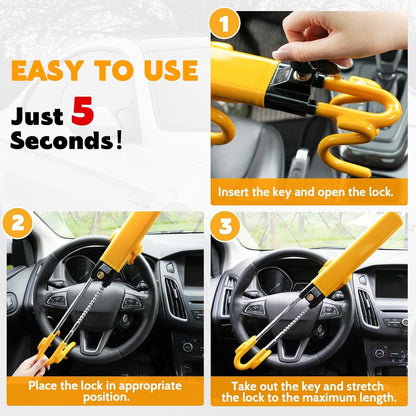 EASY TO USE

Just 5 Seconds!

1

Insert the key and open the lock.

2

Place the lock in appropriate position.

3

Take out the key and stretch the lock to the maximum length.