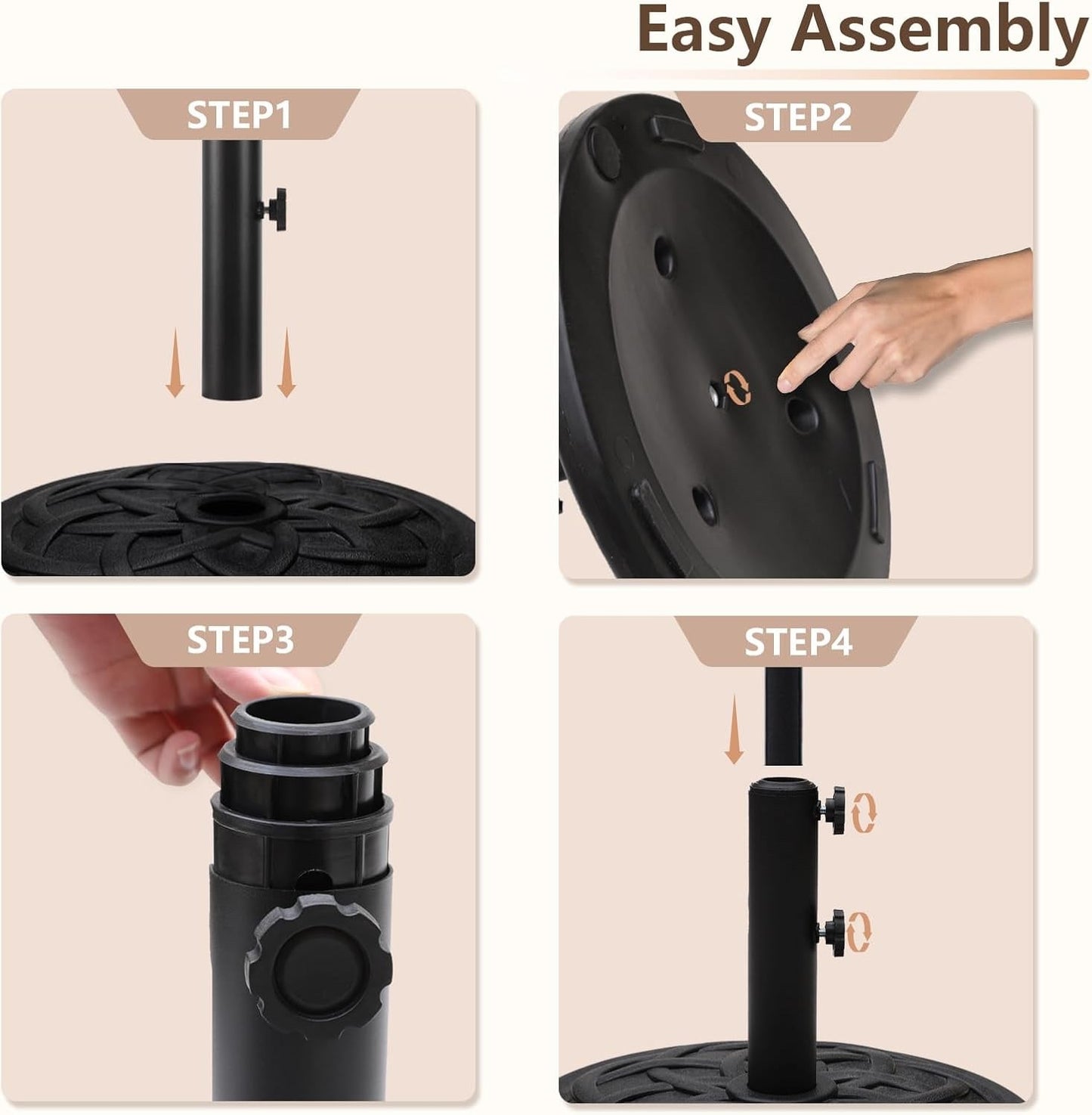 Easy Assembly

STEP1

STEP2

STEP3

STEP4