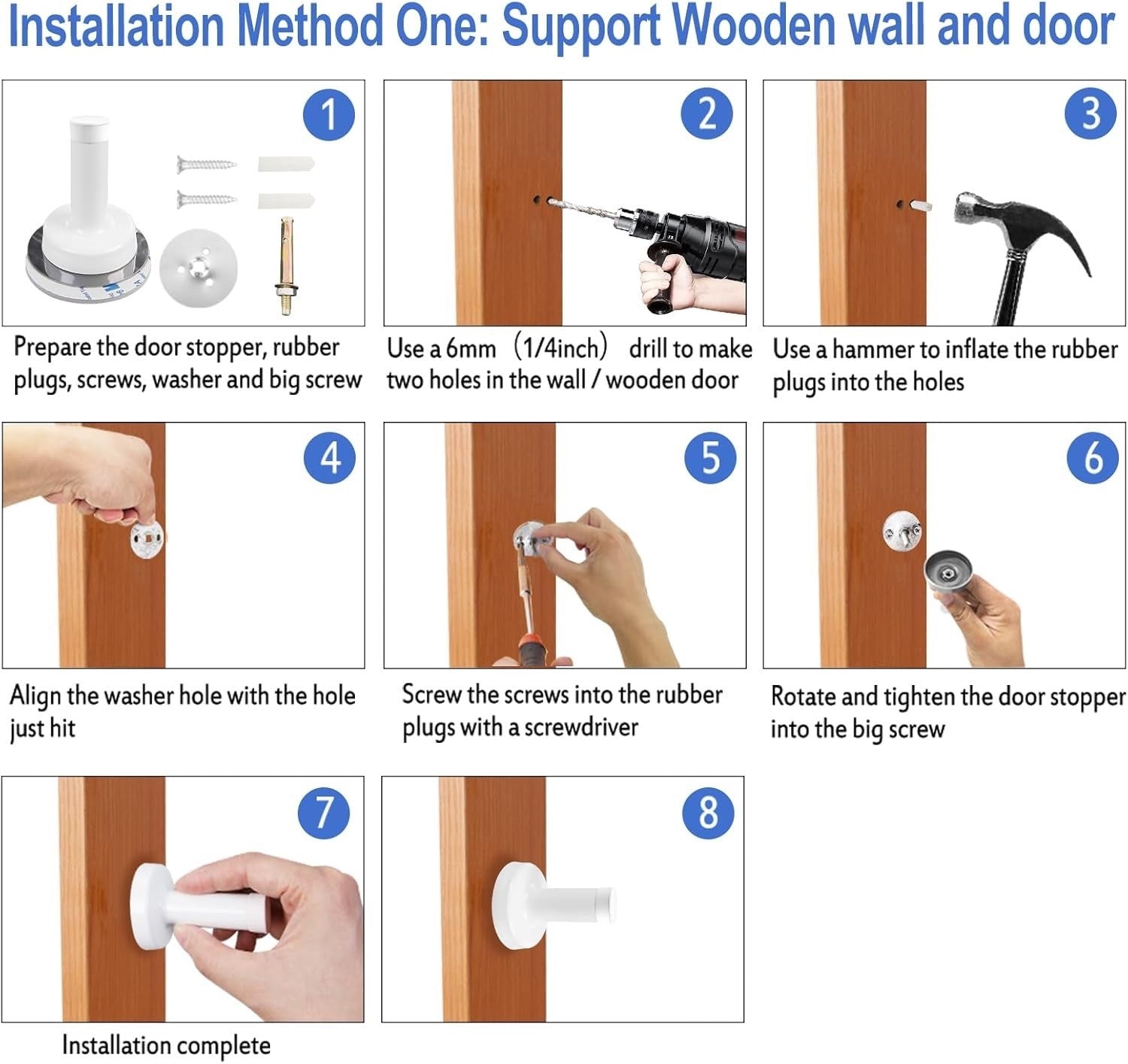 Installation Method One: Support Wooden wall and door

1

Prepare the door stopper, rubber plugs, screws, washer and big screw

2

Use a 6mm （1/4inch） drill to make two holes in the wall / wooden door

3

Use a hammer to inflate the rubber plugs into the holes

4

Align the washer hole with the hole just hit

5

Screw the screws into the rubber plugs with a screwdriver

6

Rotate and tighten the door stopper into the big screw

7

Installation complete

8