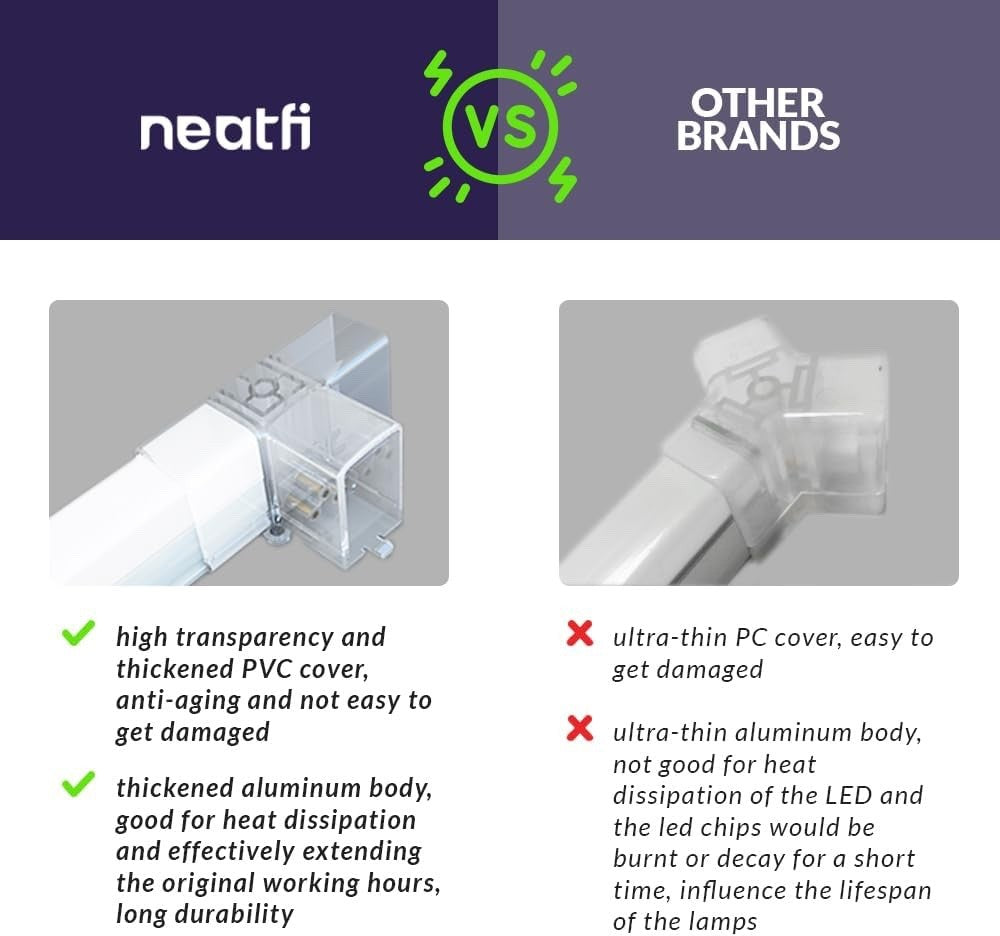 neatfi

VS

OTHER BRANDS

high transparency and thickened PVC cover, anti-aging and not easy to get damaged

thickened aluminum body, good for heat dissipation and effectively extending the original working hours, long durability

ultra-thin PC cover, easy to get damaged

ultra-thin aluminum body, not good for heat dissipation of the LED and the led chips would be burnt or decay for a short time, influence the lifespan of the lamps