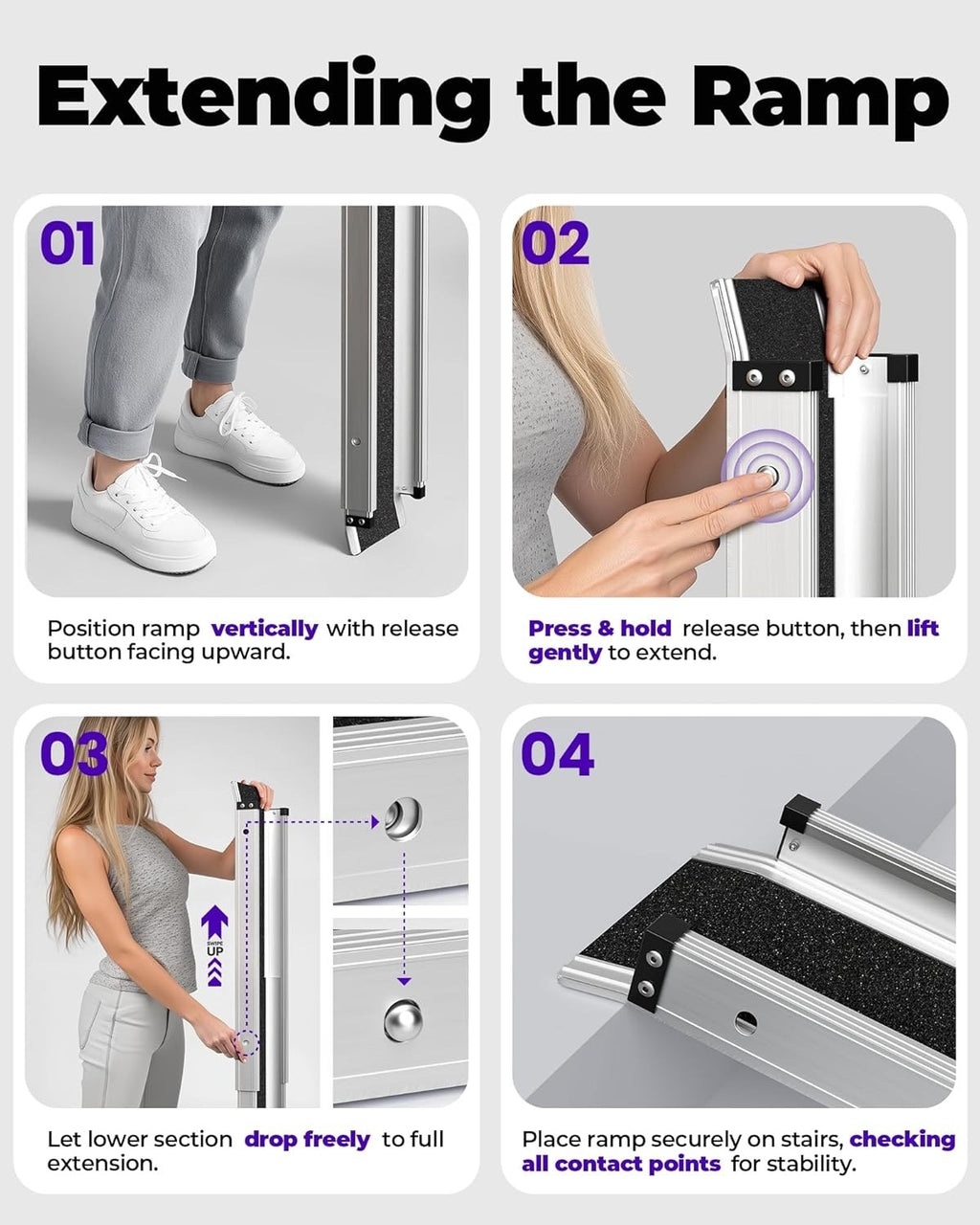 Extending the Ramp

01

Position ramp vertically with release button facing upward.

02

Press & hold release button, then lift gently to extend.

03

SWIPE UP

Let lower section drop freely to full extension.

04

Place ramp securely on stairs, checking all contact points for stability.