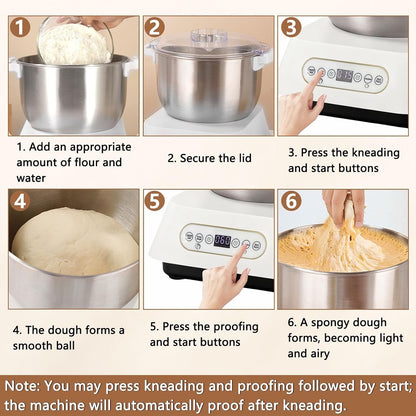 1

2

3

015

1. Add an appropriate amount of flour and water

2. Secure the lid

3. Press the kneading and start buttons

4

5

6

060

4. The dough forms a smooth ball

5. Press the proofing and start buttons

6. A spongy dough forms, becoming light and airy

Note: You may press kneading and proofing followed by start; the machine will automatically proof after kneading.