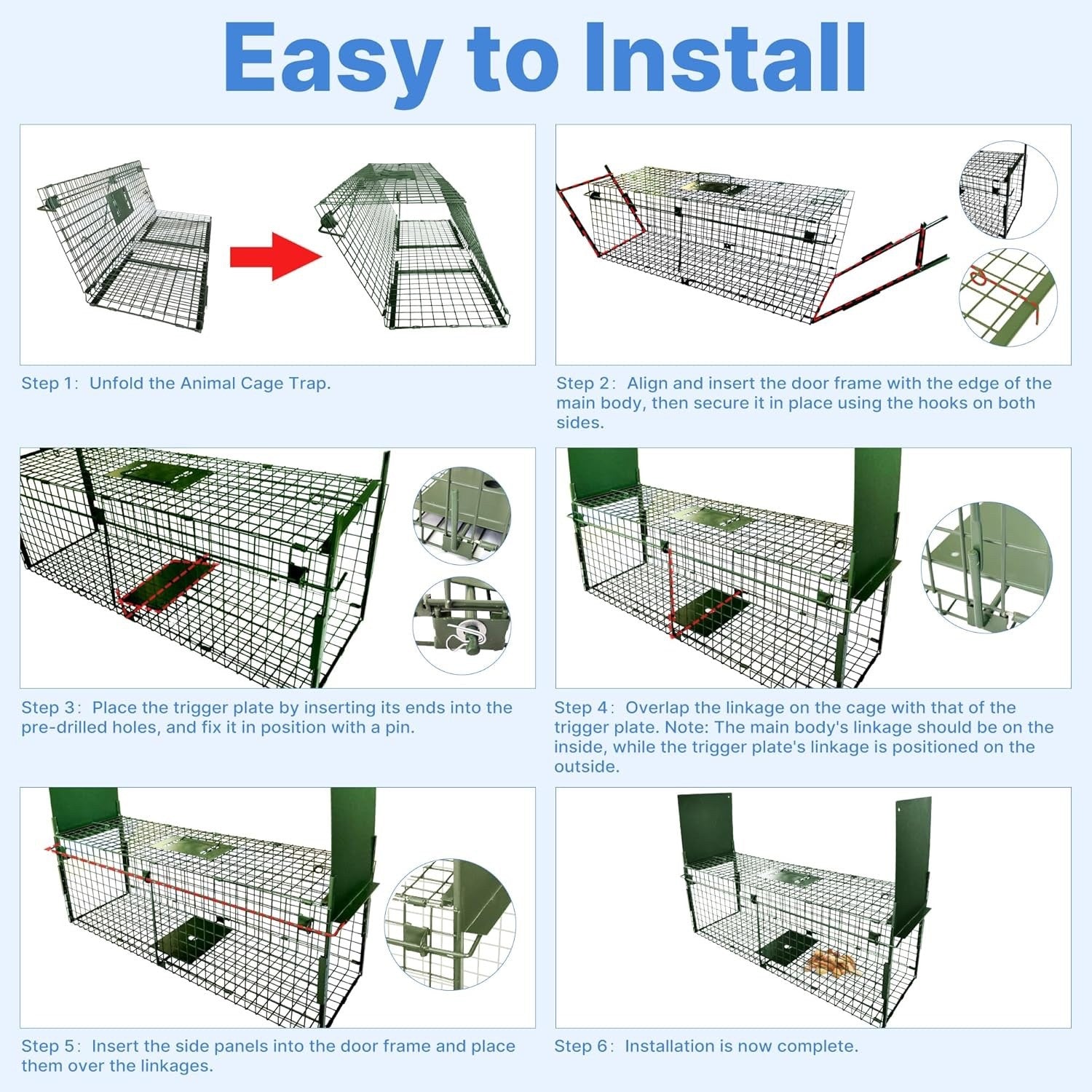 Easy to Install

Step 1: Unfold the Animal Cage Trap.

Step 2: Align and insert the door frame with the edge of the main body, then secure it in place using the hooks on both sides.

Step 3: Place the trigger plate by inserting its ends into the pre-drilled holes, and fix it in position with a pin.

Step 4: Overlap the linkage on the cage with that of the trigger plate. Note: The main body's linkage should be on the inside, while the trigger plate's linkage is positioned on the outside.

Step 5: Insert the side panels into the door frame and place them over the linkages.

Step 6: Installation is now complete.