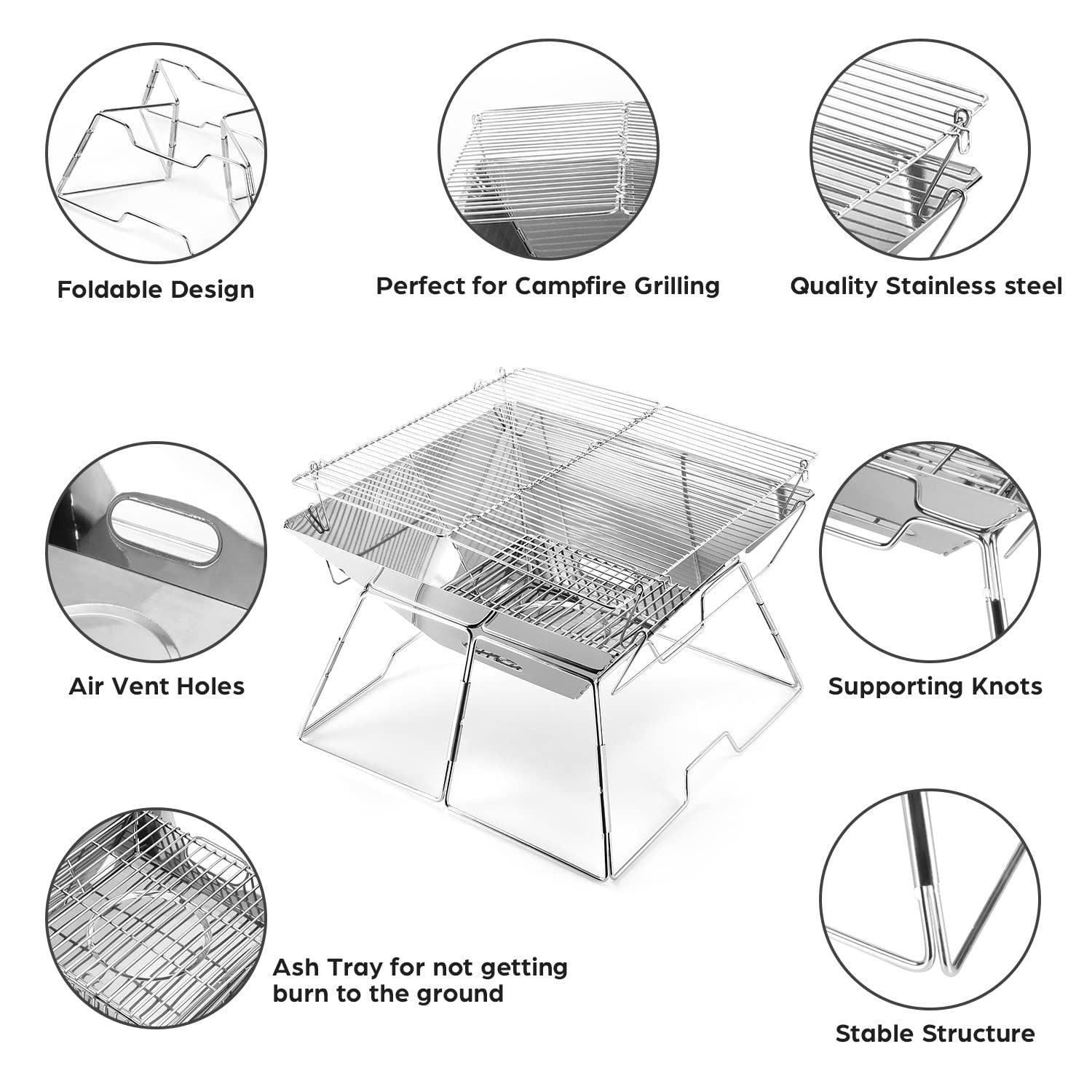 Foldable Design

Perfect for Campfire Grilling

Quality Stainless steel

Air Vent Holes

Supporting Knots

Ash Tray for not getting burn to the ground

Stable Structure