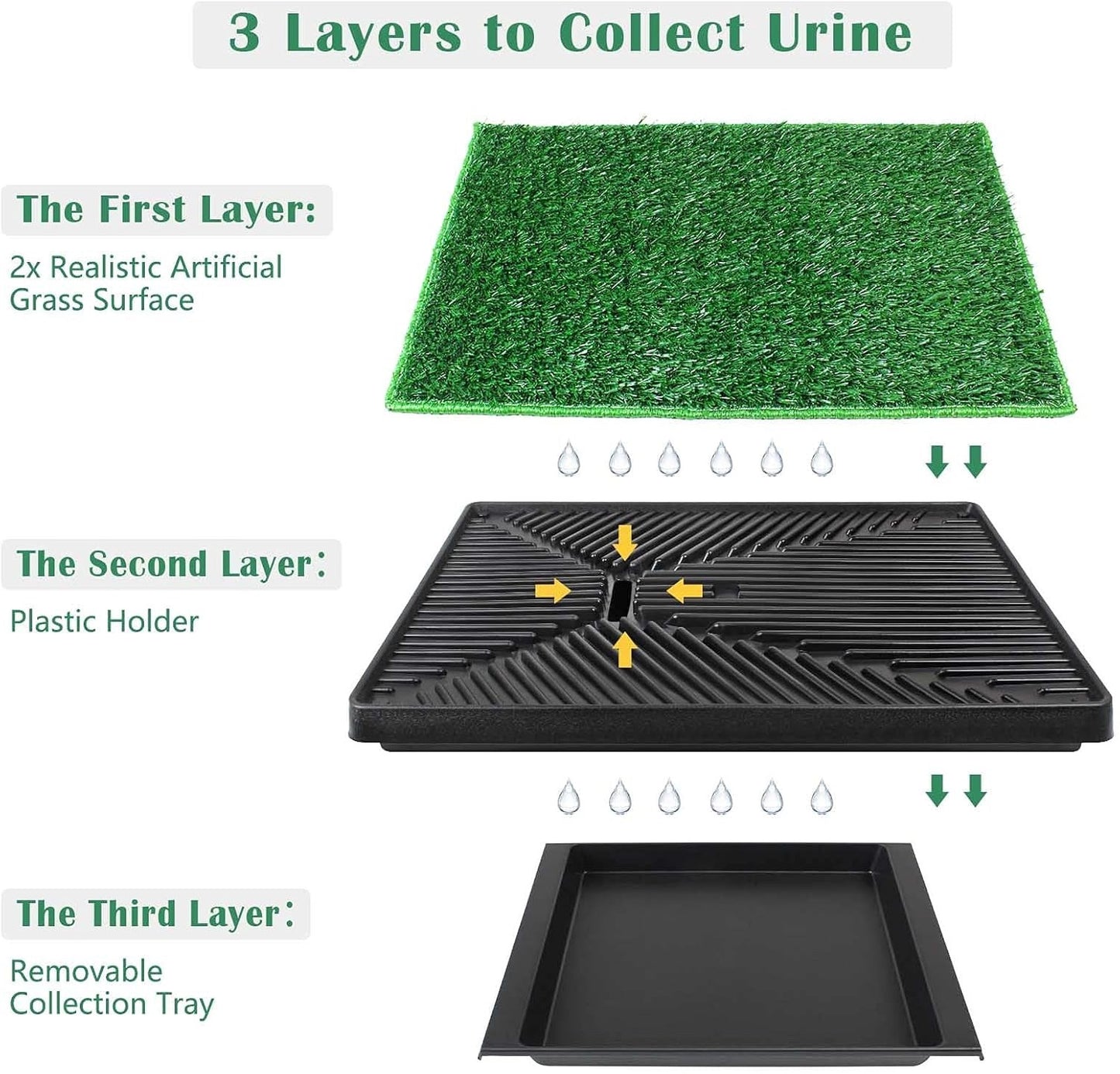 3 Layers to Collect Urine

The First Layer:

2x Realistic Artificial Grass Surface

The Second Layer:

Plastic Holder

The Third Layer:

Removable Collection Tray