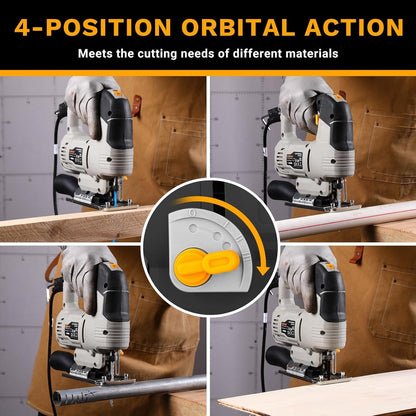 4-POSITION ORBITAL ACTION

Meets the cutting needs of different materials