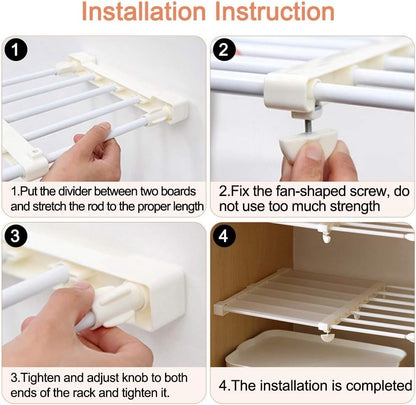 Installation Instruction

1

1.Put the divider between two boards and stretch the rod to the proper length

2

2.Fix the fan-shaped screw, do not use too much strength

3

3.Tighten and adjust knob to both ends of the rack and tighten it.

4

4.The installation is completed