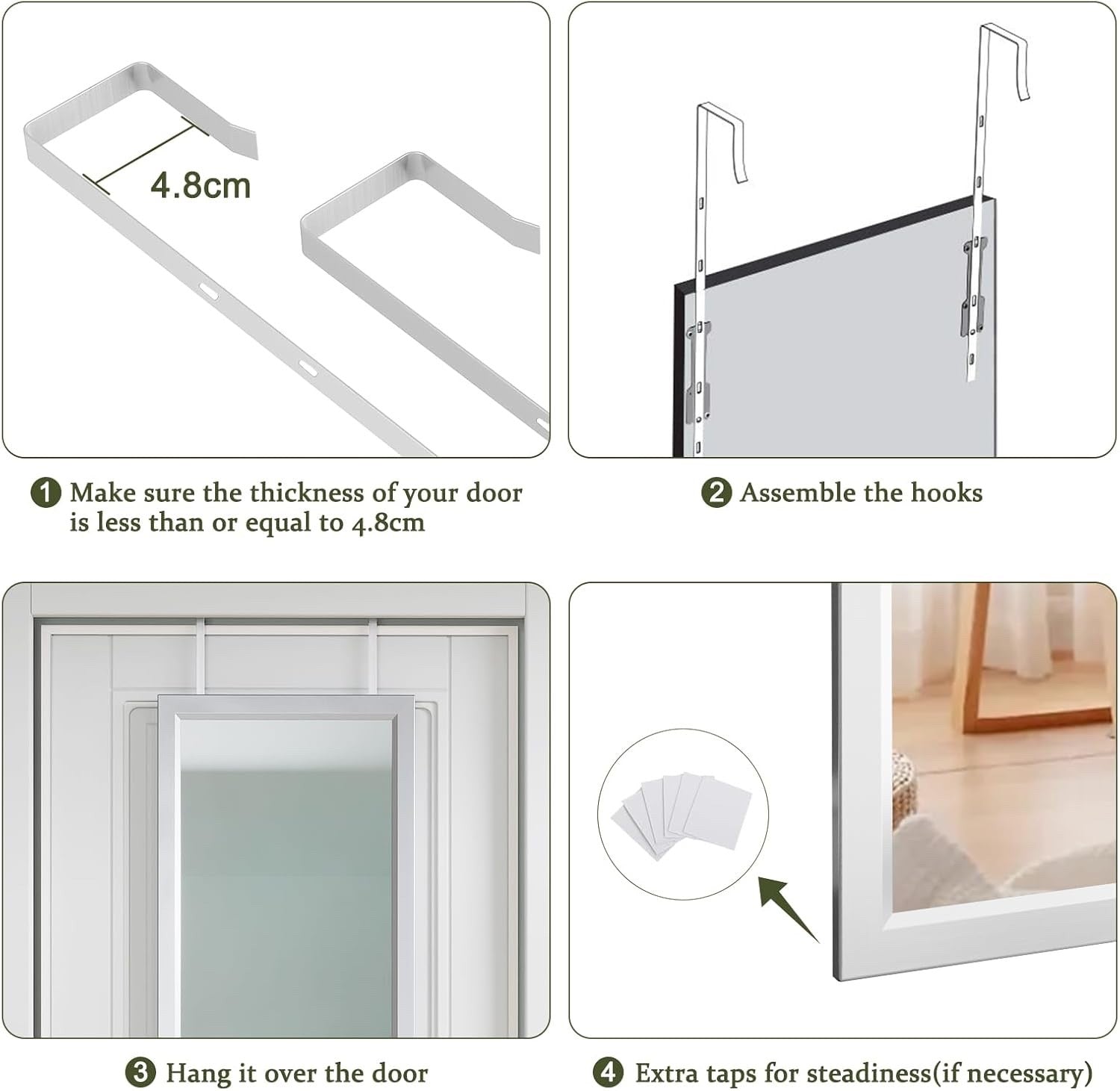 4.8cm

1 Make sure the thickness of your door is less than or equal to 4.8cm

2 Assemble the hooks

3 Hang it over the door

4 Extra taps for steadiness(if necessary)