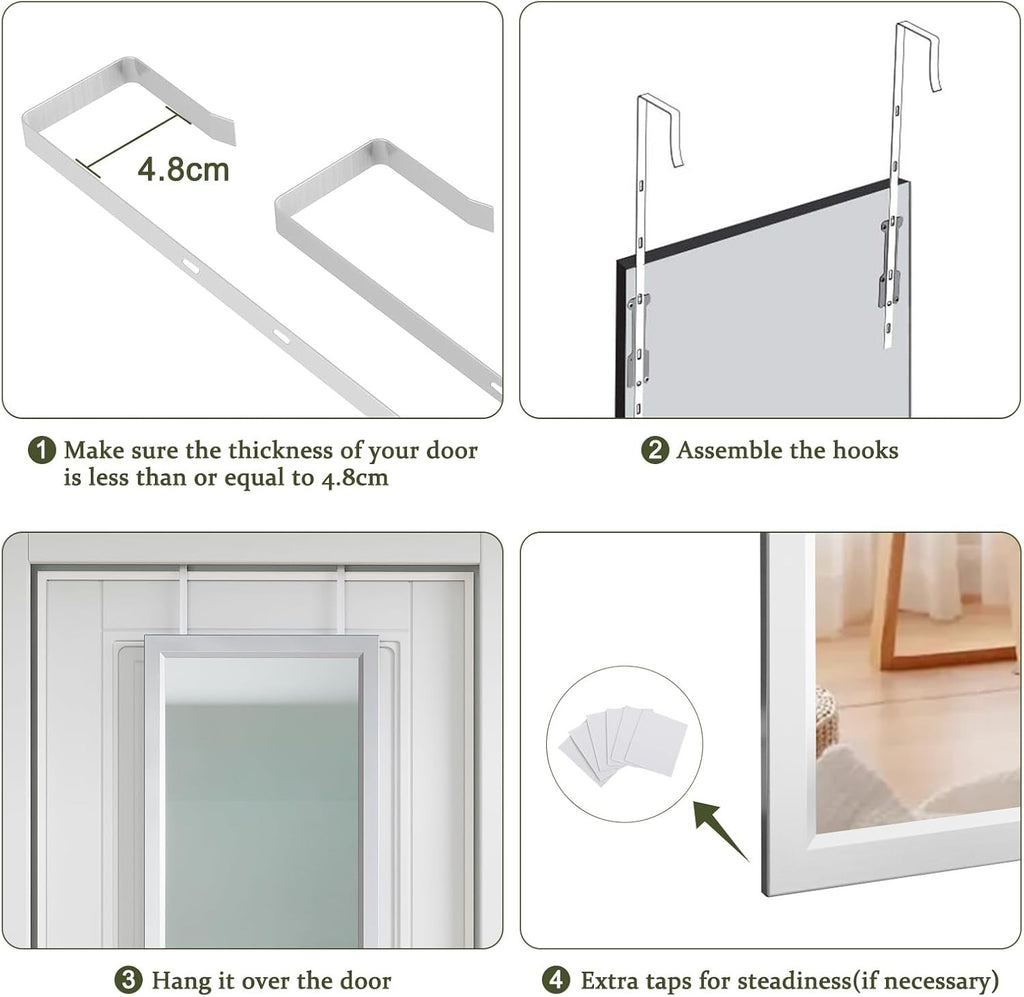 4.8cm

1 Make sure the thickness of your door is less than or equal to 4.8cm

2 Assemble the hooks

3 Hang it over the door

4 Extra taps for steadiness(if necessary)