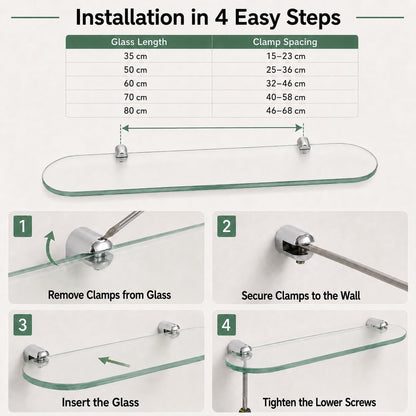 Installation in 4 Easy Steps

| Glass Length | Clamp Spacing |
|---|---|
| 35 cm | 15–23 cm |
| 50 cm | 25–36 cm |
| 60 cm | 32–46 cm |
| 70 cm | 40–58 cm |
| 80 cm | 46–68 cm |

1
Remove Clamps from Glass

2
Secure Clamps to the Wall

3
Insert the Glass

4
Tighten the Lower Screws