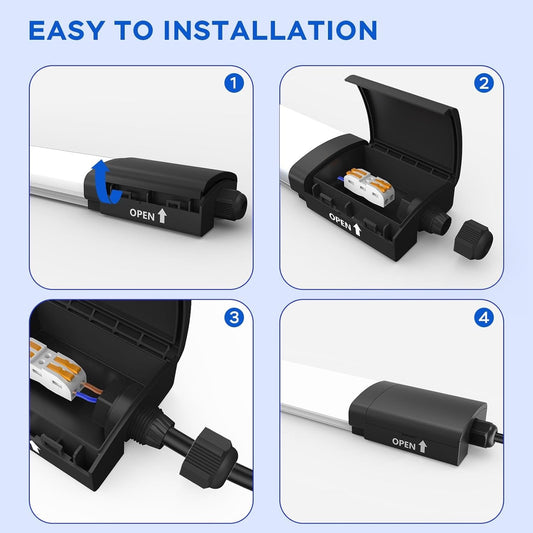 EASY TO INSTALLATION

1

OPEN

2

OPEN

3

4

OPEN