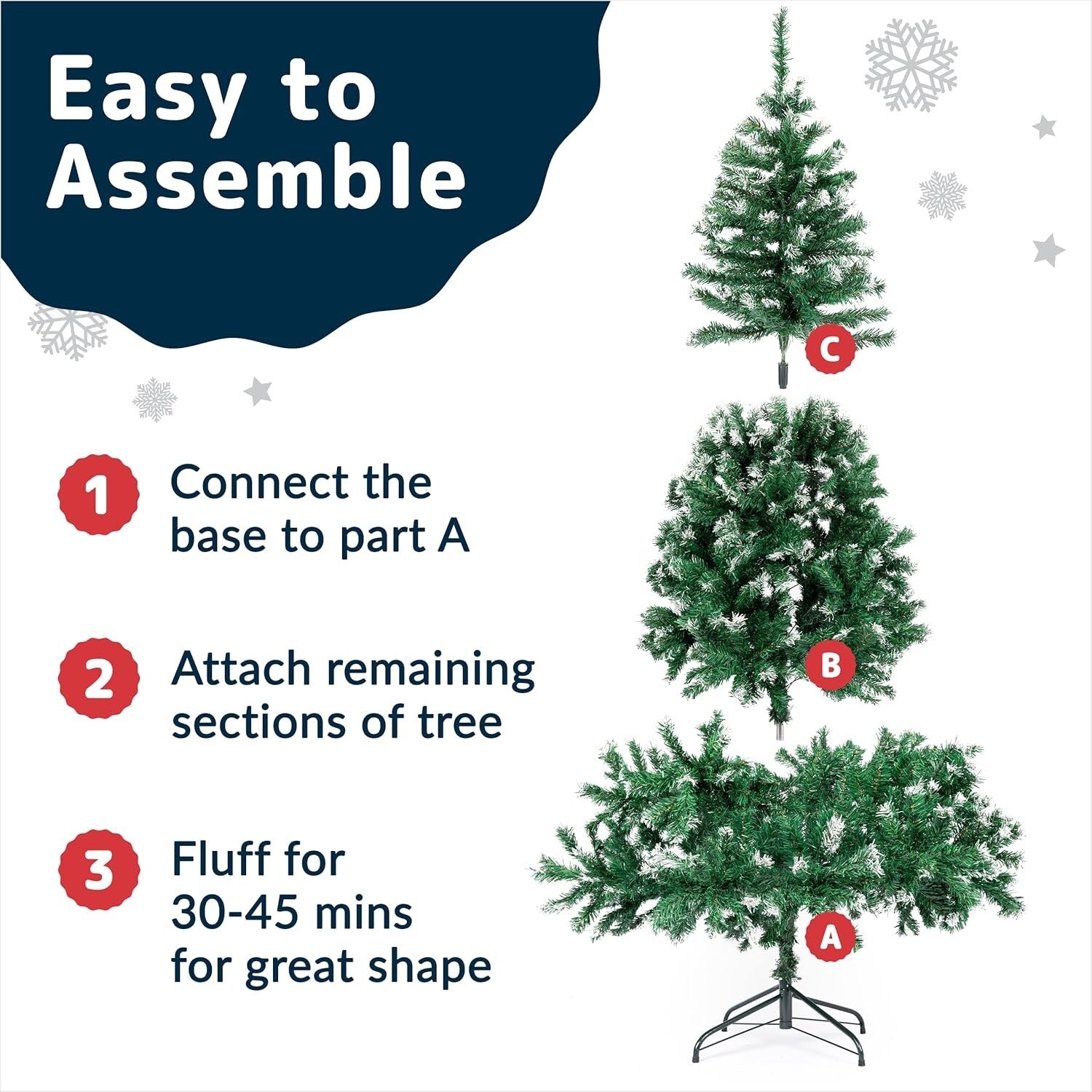 Easy to Assemble

1 Connect the base to part A

2 Attach remaining sections of tree

3 Fluff for 30-45 mins for great shape

C

B

A