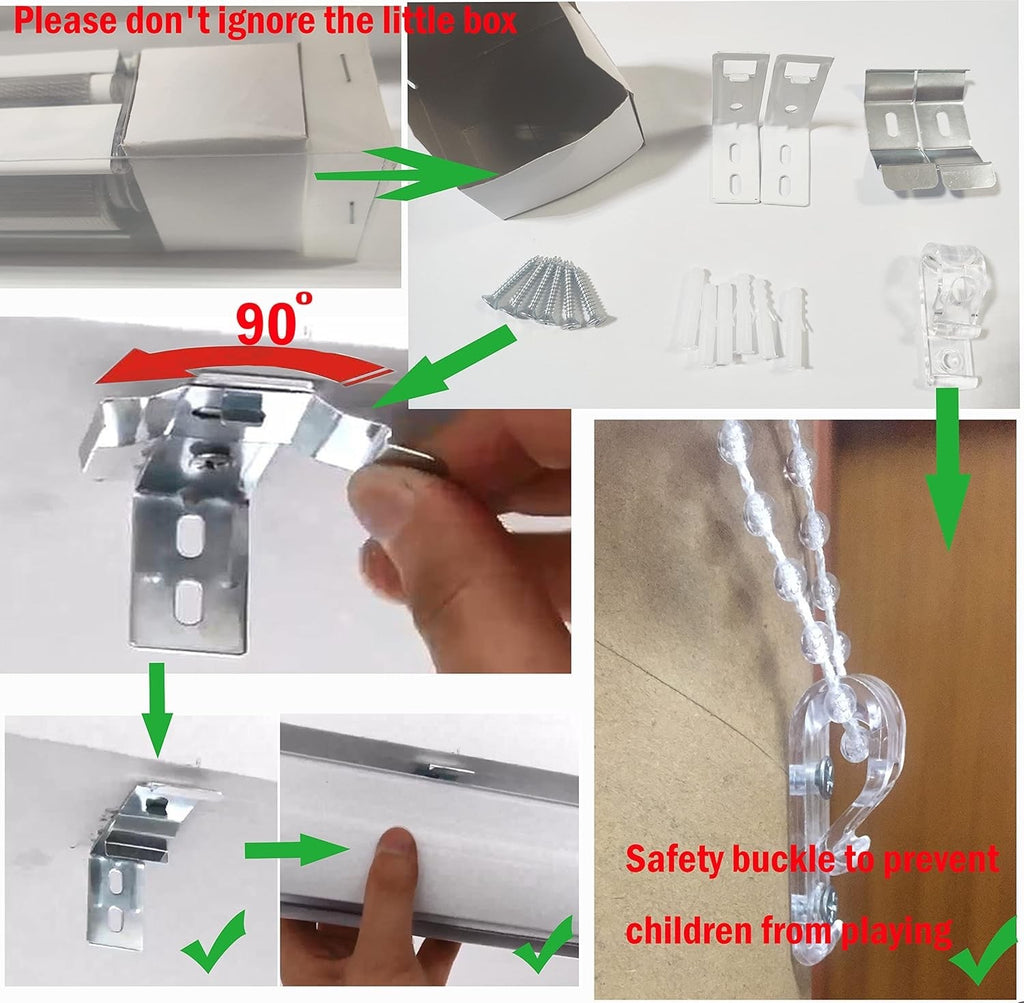 Please don't ignore the little box

$90^{\circ}$

Safety buckle to prevent children from playing