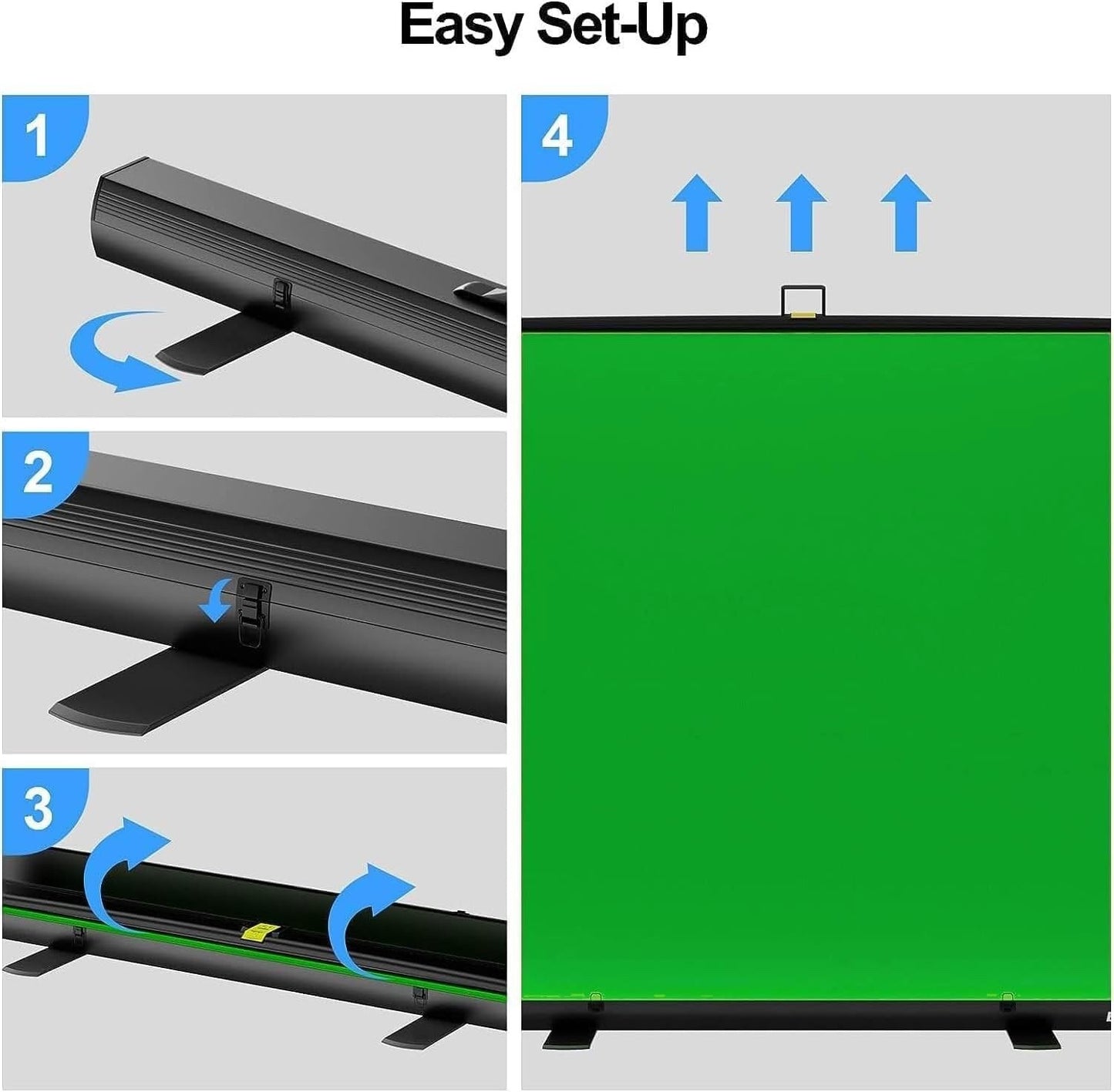 Easy Set-Up

1

2

3

4