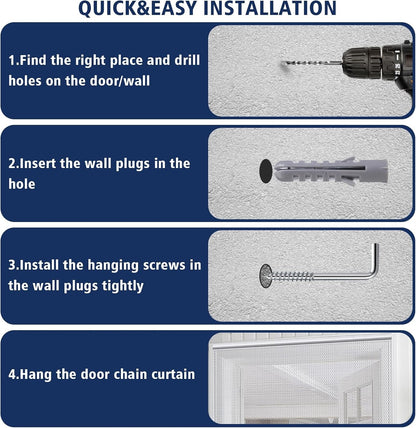 QUICK&EASY INSTALLATION

1.Find the right place and drill holes on the door/wall

2.Insert the wall plugs in the hole

3.Install the hanging screws in the wall plugs tightly

4.Hang the door chain curtain