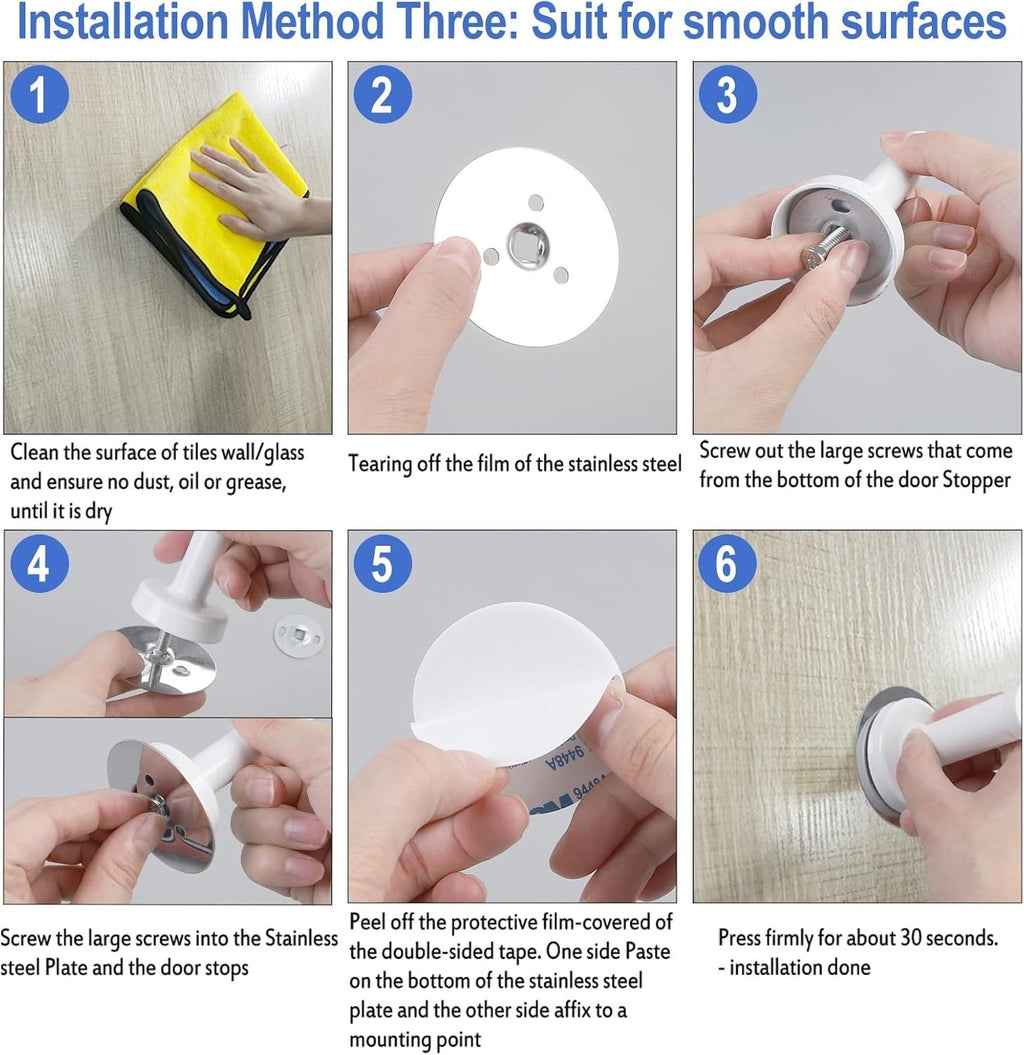 Installation Method Three: Suit for smooth surfaces

1

Clean the surface of tiles wall/glass and ensure no dust, oil or grease, until it is dry

2

Tearing off the film of the stainless steel

3

Screw out the large screws that come from the bottom of the door Stopper

4

Screw the large screws into the Stainless steel Plate and the door stops

5

9448A

Peel off the protective film-covered of the double-sided tape. One side Paste on the bottom of the stainless steel plate and the other side affix to a mounting point

6

Press firmly for about 30 seconds.
- installation done