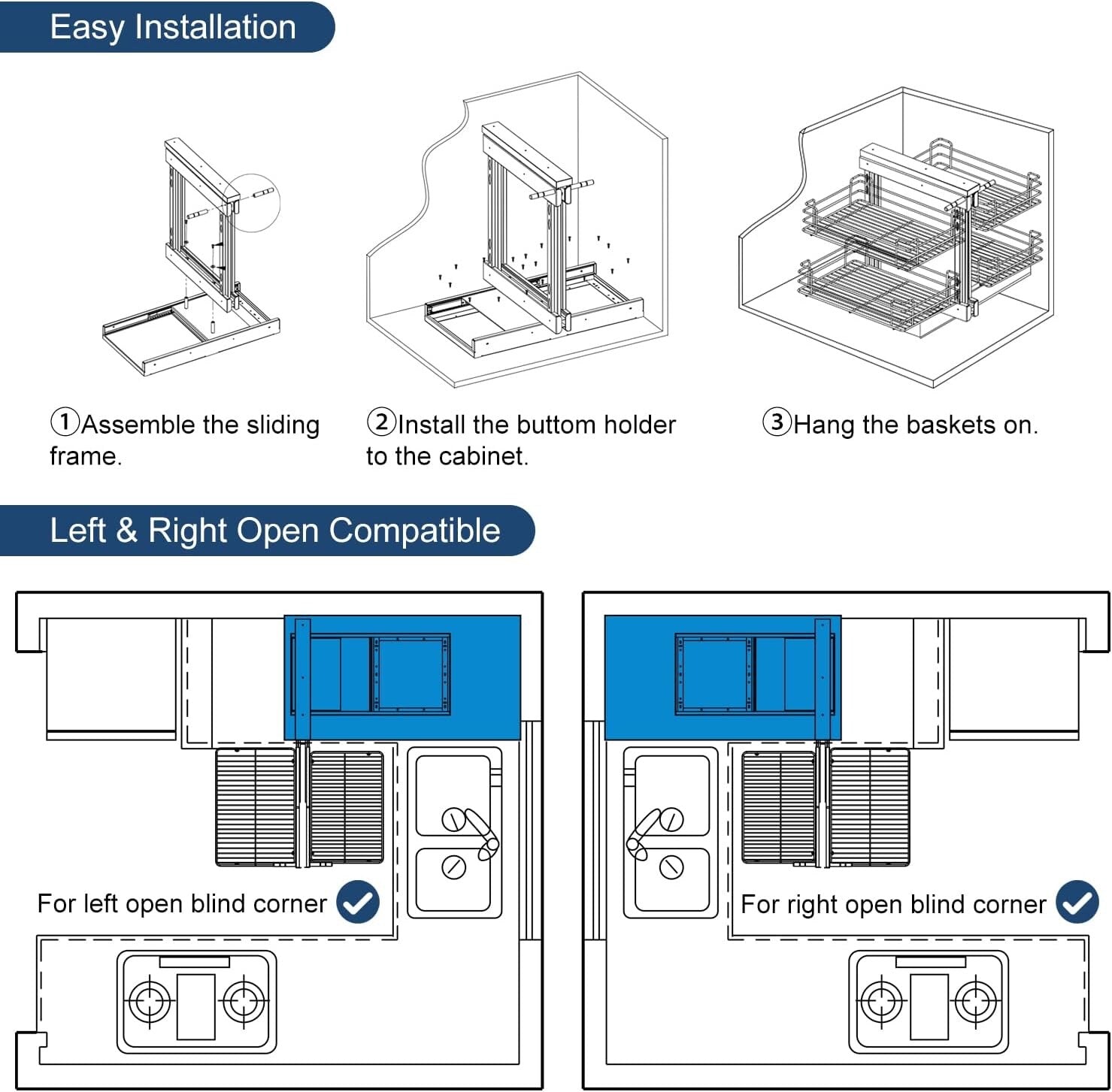 Easy Installation

①Assemble the sliding frame.

②Install the buttom holder to the cabinet.

③Hang the baskets on.

Left & Right Open Compatible

For left open blind corner

For right open blind corner