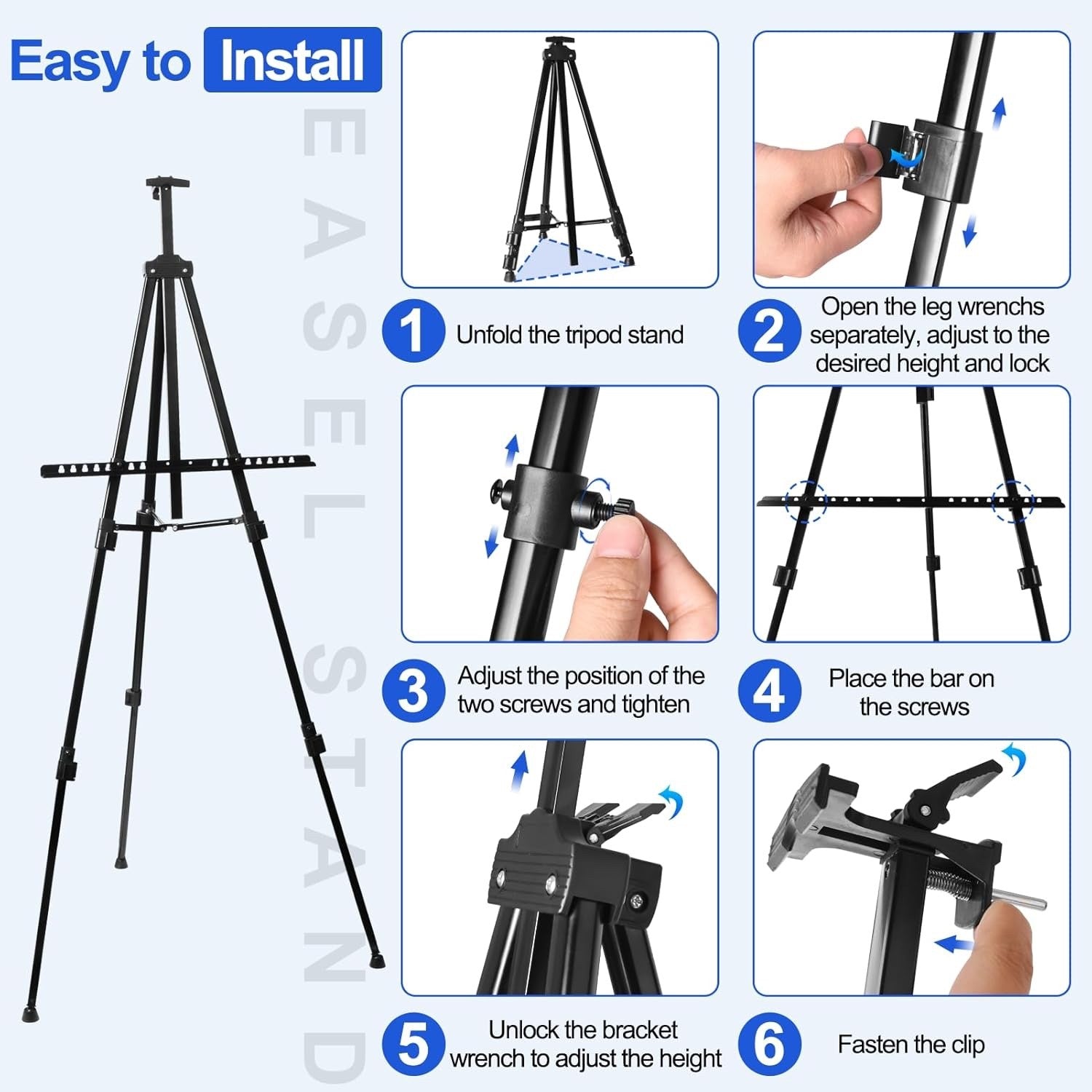 Easy to Install

EASEL STAND

1 Unfold the tripod stand

2 Open the leg wrenchs separately, adjust to the desired height and lock

3 Adjust the position of the two screws and tighten

4 Place the bar on the screws

5 Unlock the bracket wrench to adjust the height

6 Fasten the clip