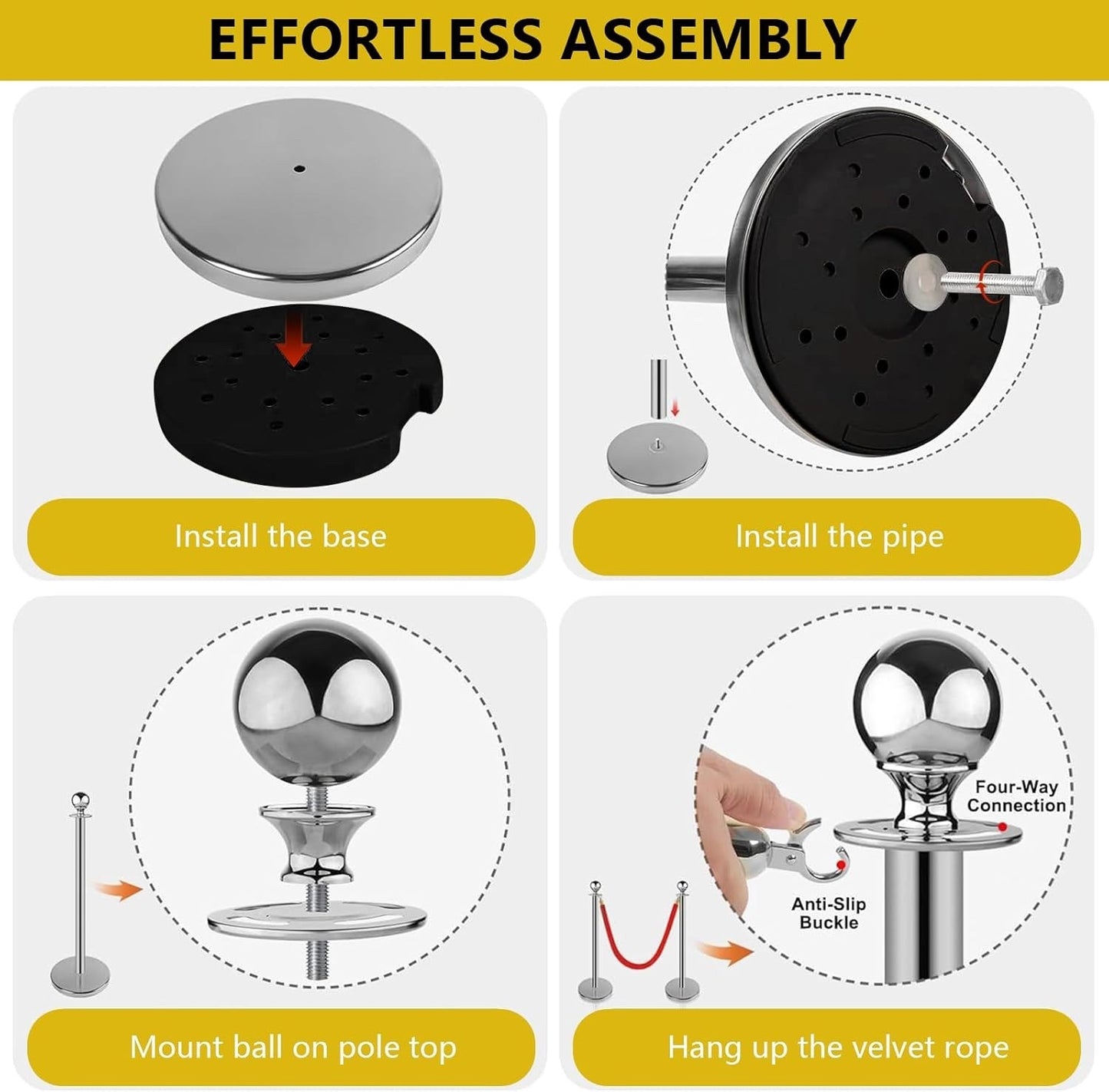 EFFORTLESS ASSEMBLY

Install the base

Install the pipe

Mount ball on pole top

Four-Way Connection

Anti-Slip Buckle

Hang up the velvet rope