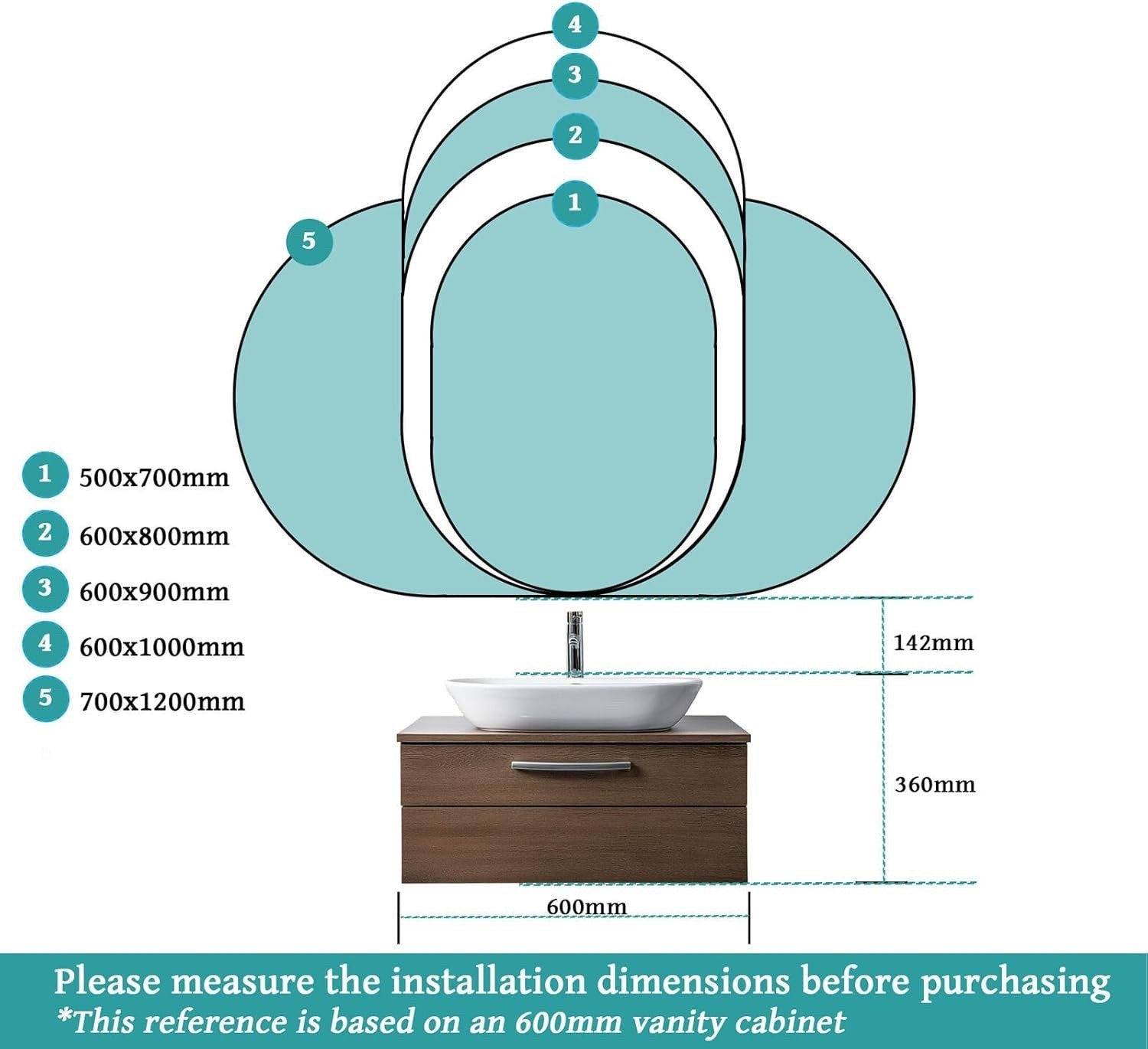 4
3
2
1
5

1 500x700mm
2 600x800mm
3 600x900mm
4 600x1000mm
5 700x1200mm

142mm
360mm
600mm

Please measure the installation dimensions before purchasing
*This reference is based on an 600mm vanity cabinet