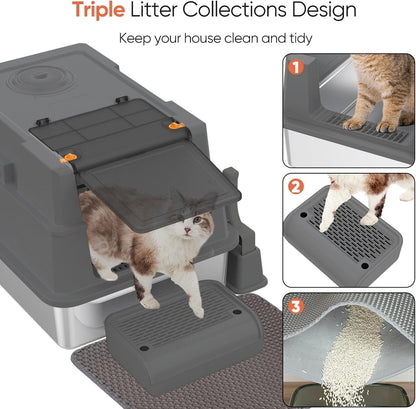 Triple Litter Collections Design

Keep your house clean and tidy

1

2

3