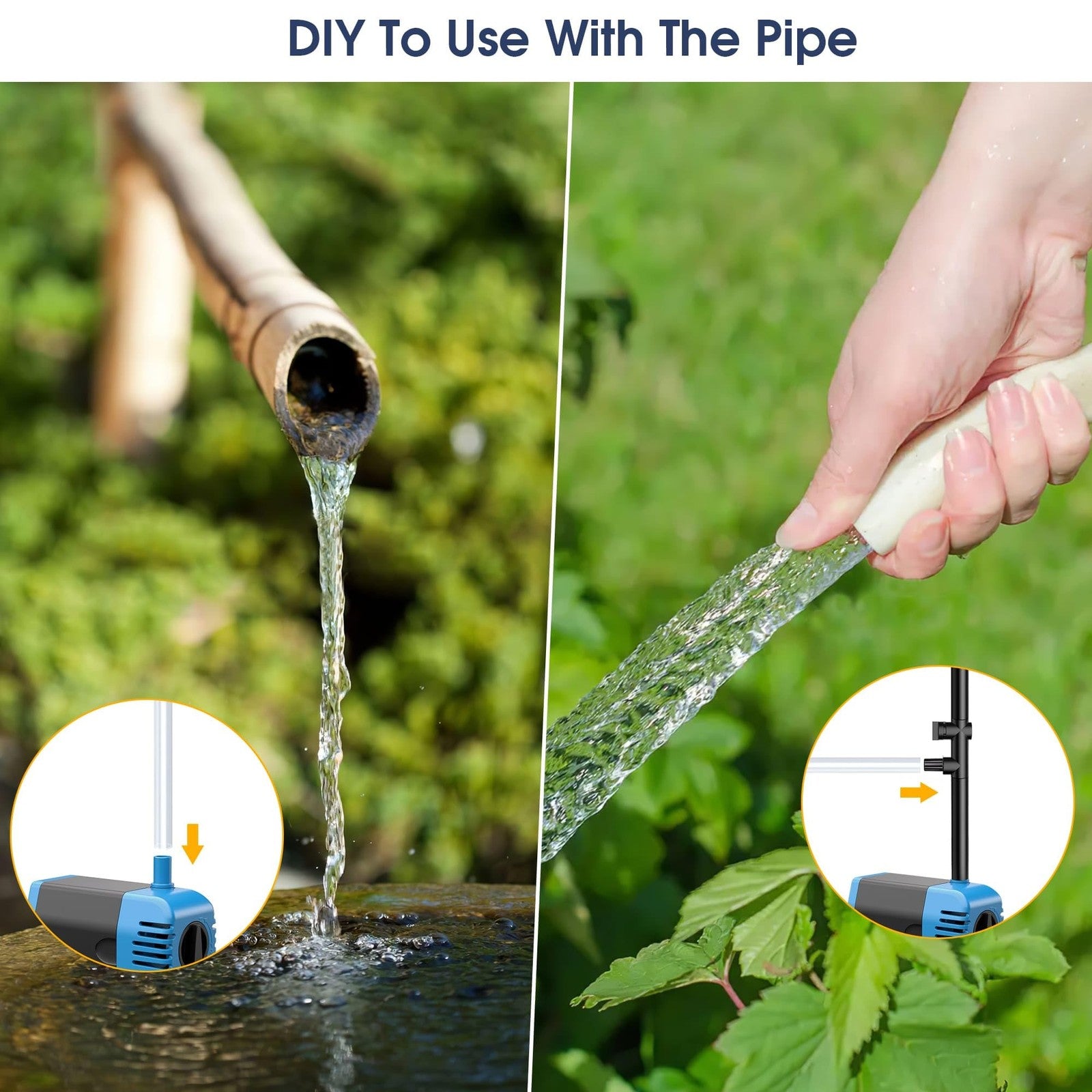 DIY To Use With The Pipe