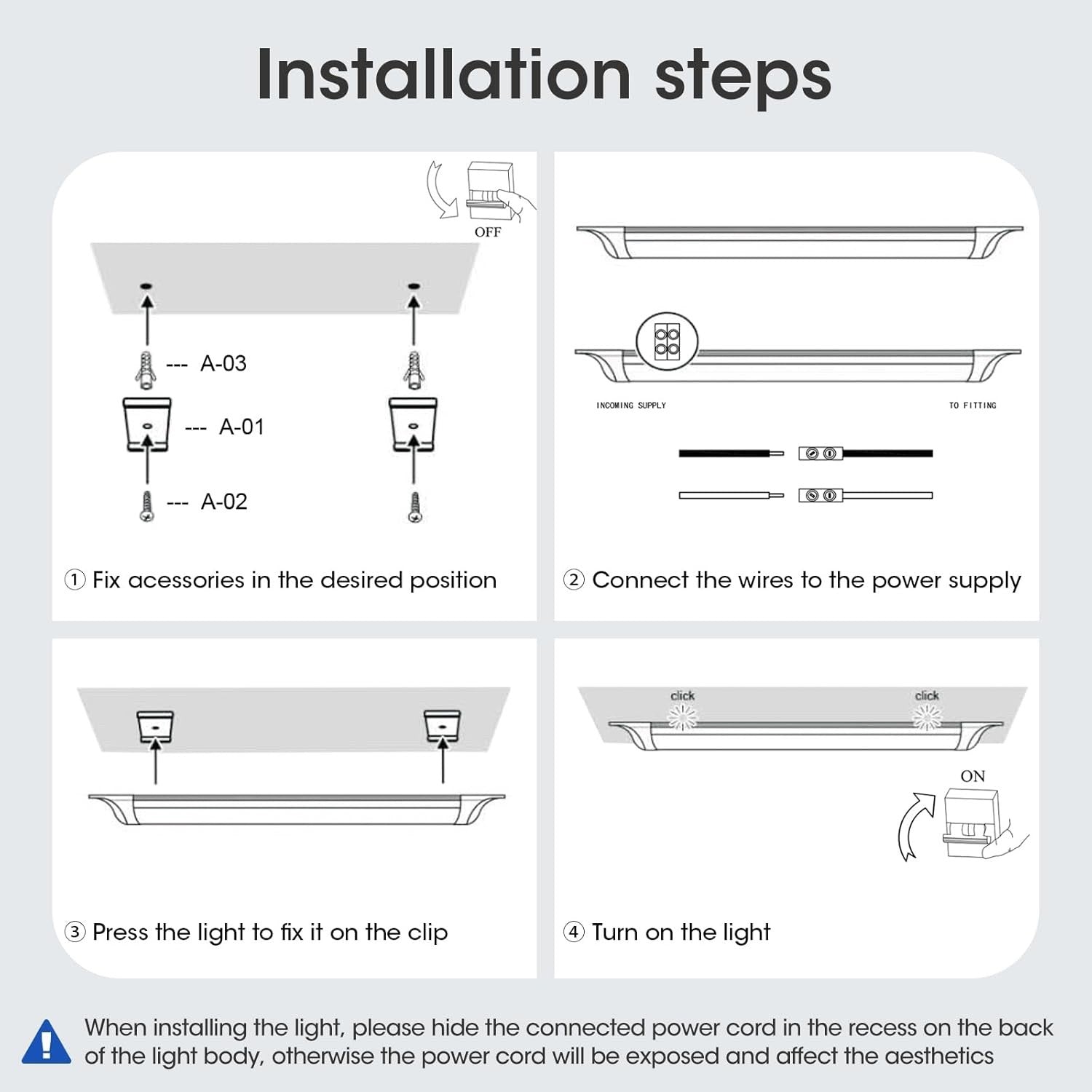 Installation steps

OFF

--- A-03

--- A-01

--- A-02

① Fix acessories in the desired position

INCOMING SUPPLY

TO FITTING

② Connect the wires to the power supply

③ Press the light to fix it on the clip

click

click

ON

④ Turn on the light

When installing the light, please hide the connected power cord in the recess on the back of the light body, otherwise the power cord will be exposed and affect the aesthetics